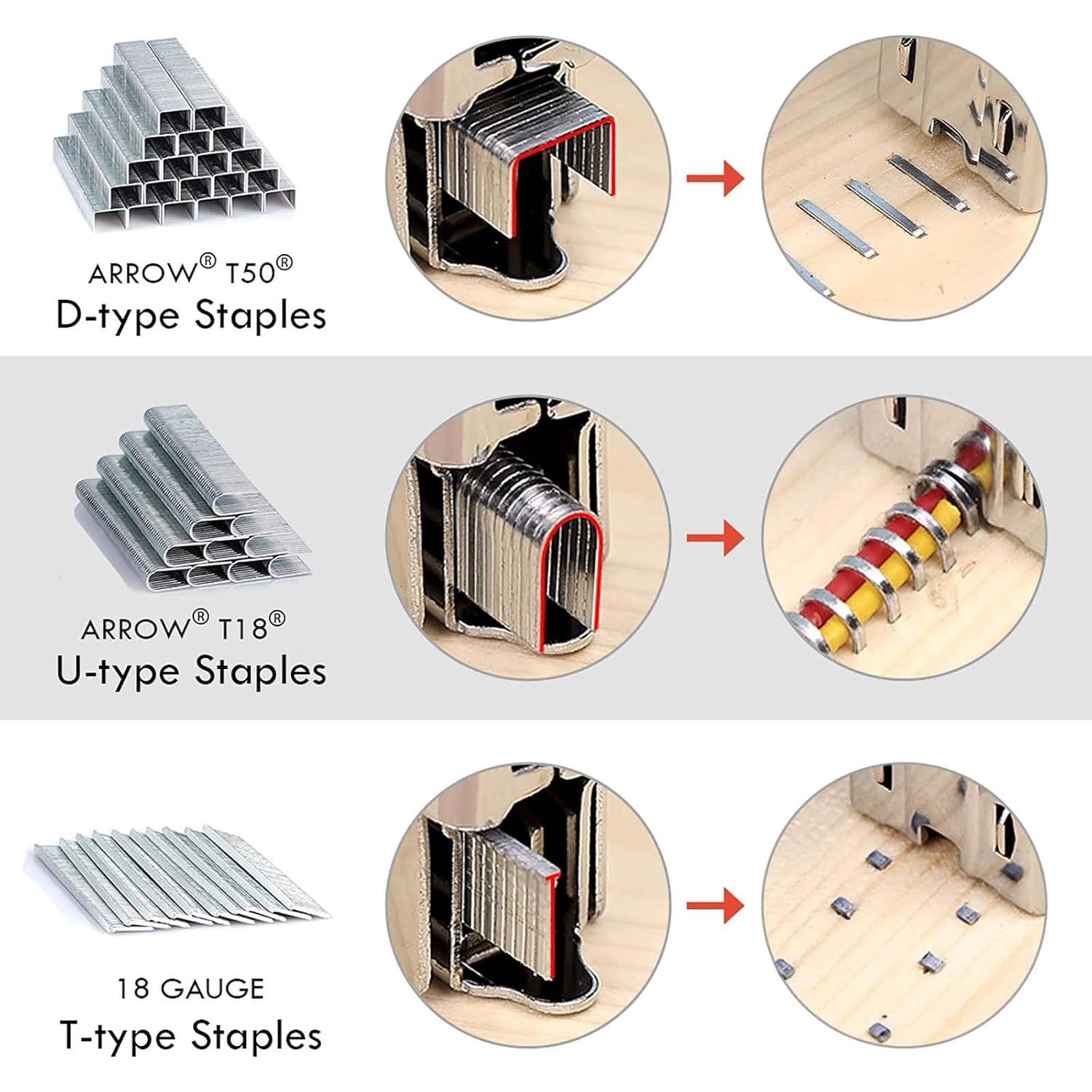 ARROW® T50®
D-type Staples

ARROW® T18®
U-type Staples

18 GAUGE
T-type Staples