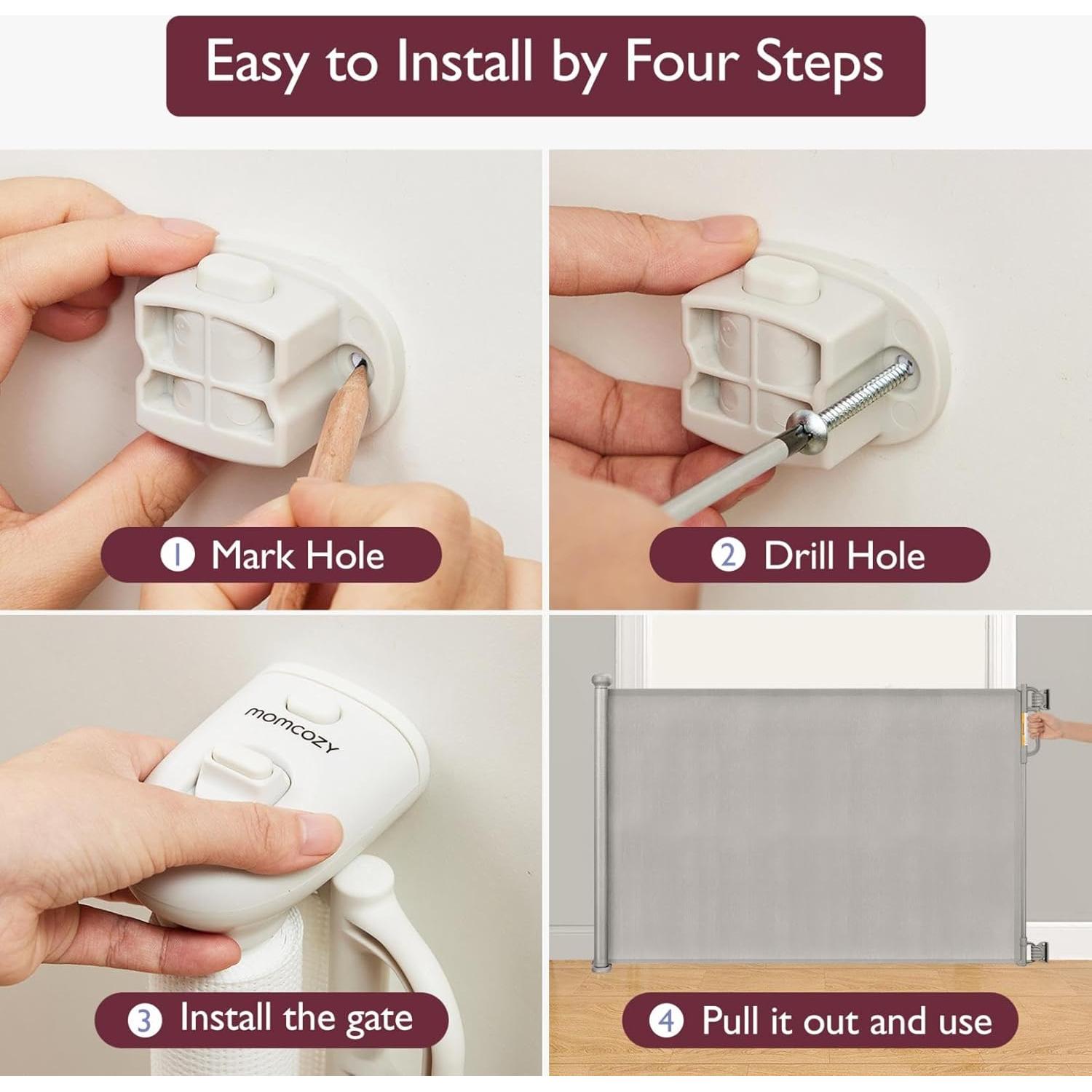 Easy to Install by Four Steps

1 Mark Hole

2 Drill Hole

momcozy

3 Install the gate

4 Pull it out and use