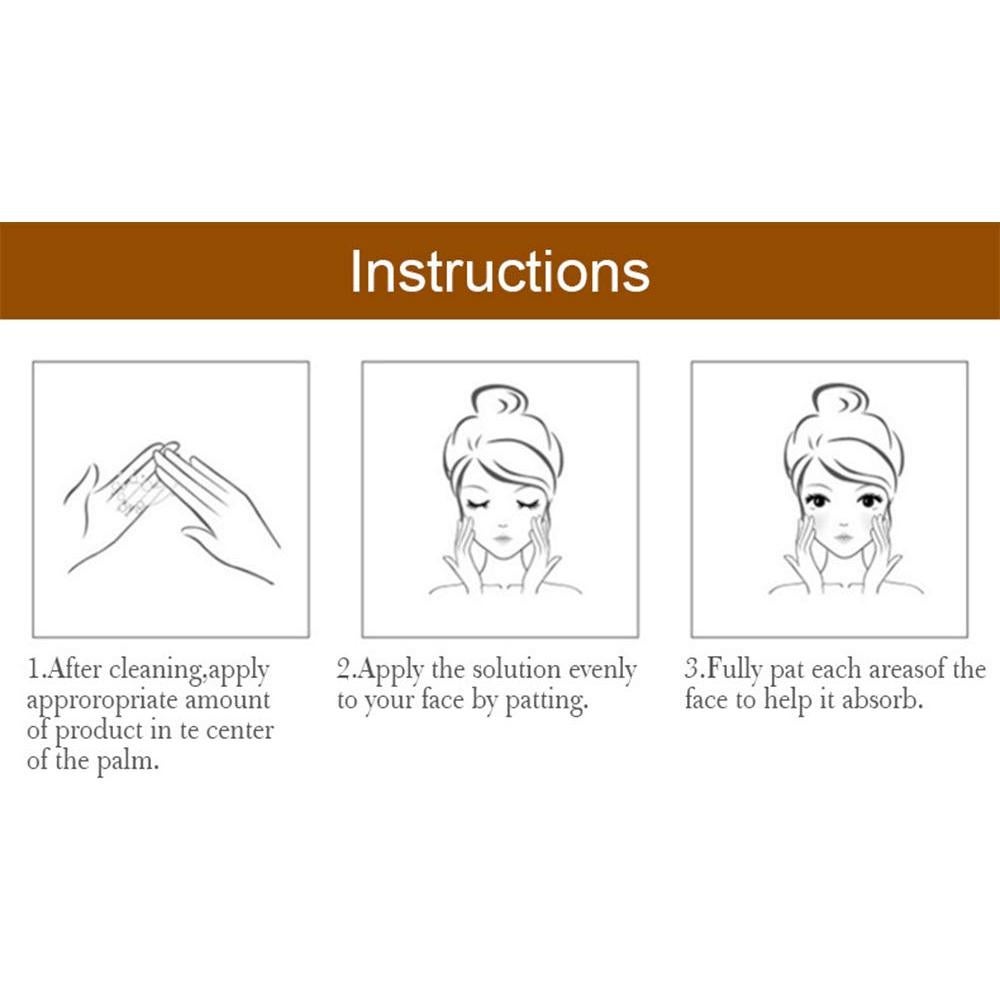 Instructions

1.After cleaning,apply approropriate amount of product in te center of the palm.

2.Apply the solution evenly to your face by patting.

3.Fully pat each areasof the face to help it absorb.