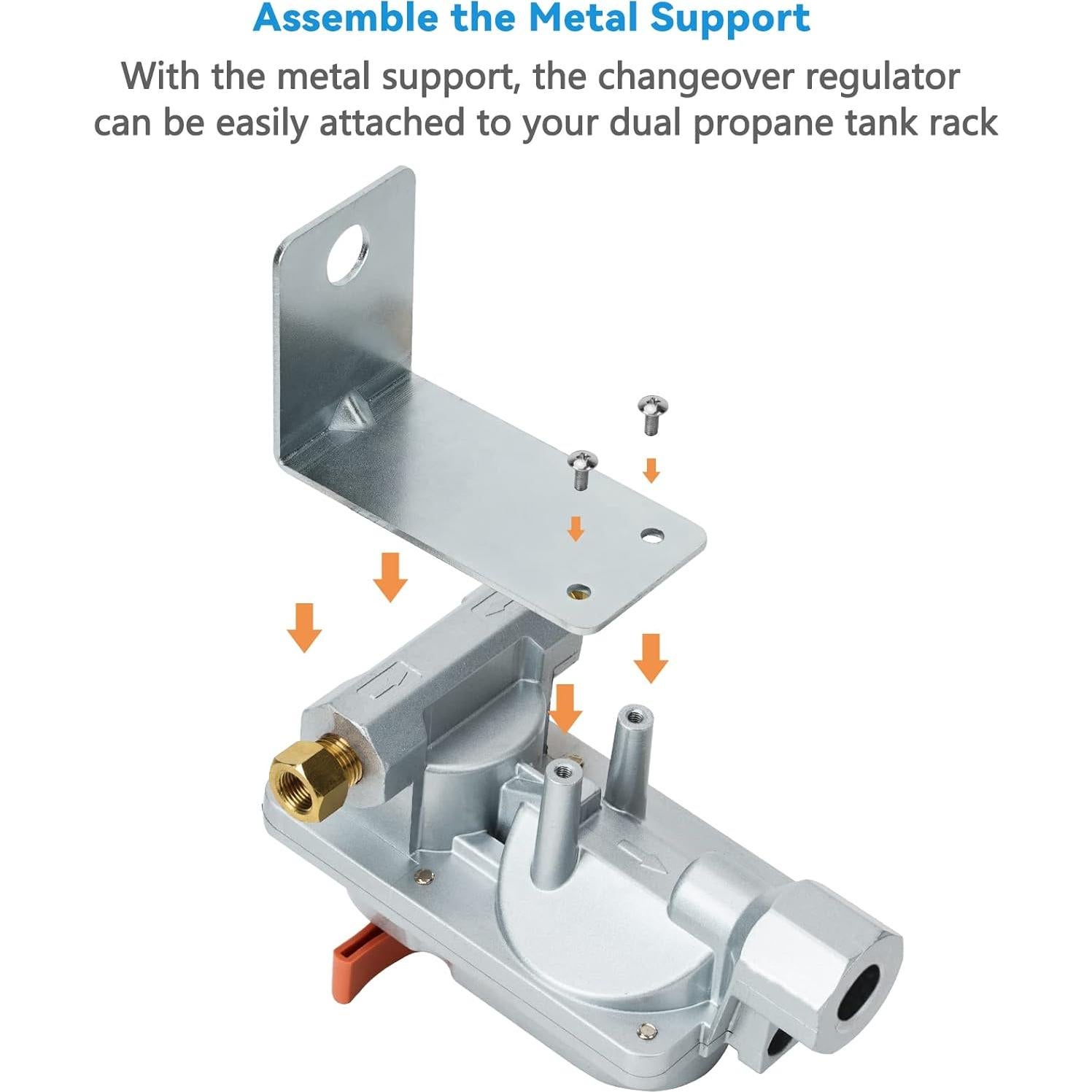 Assemble the Metal Support

With the metal support, the changeover regulator can be easily attached to your dual propane tank rack