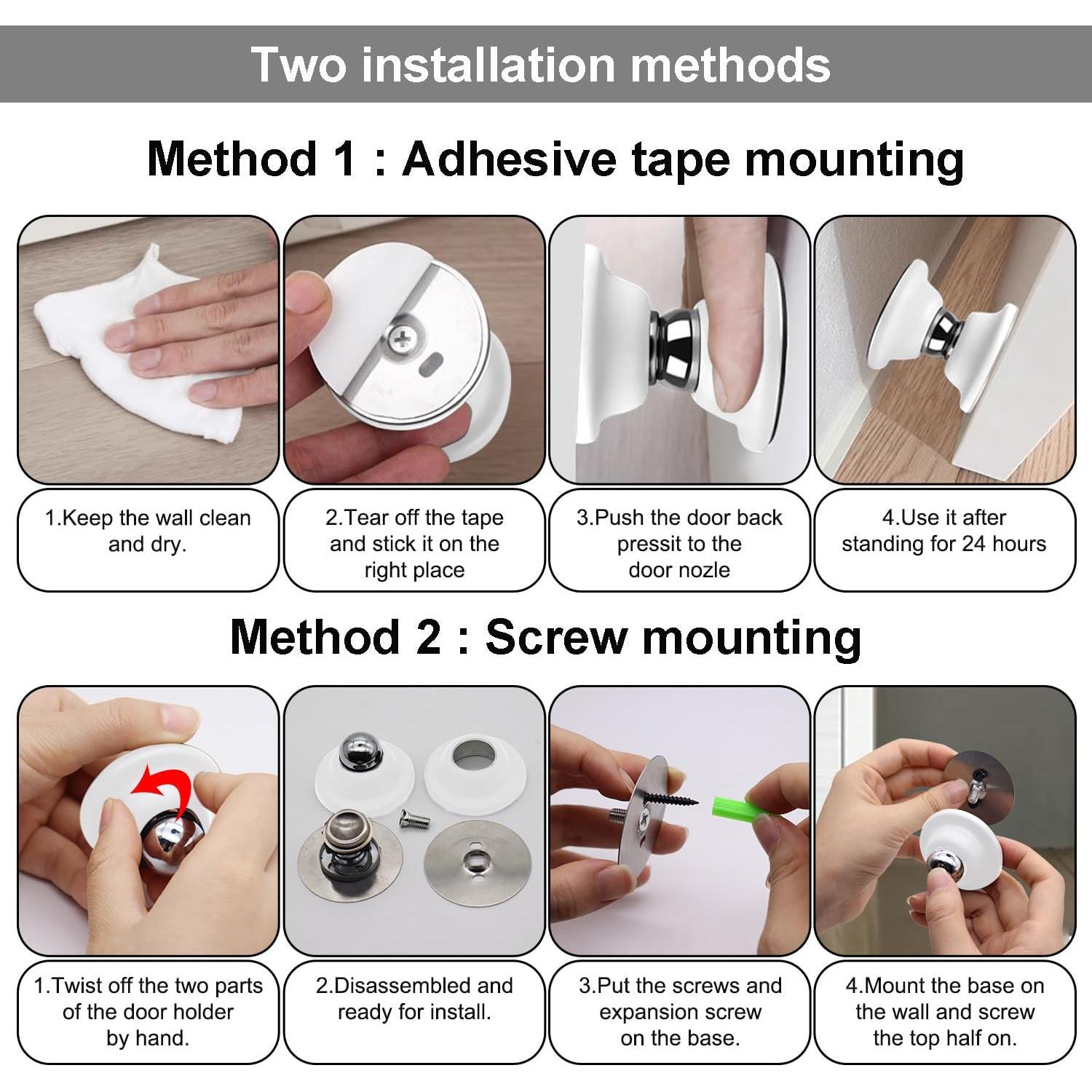 Two installation methods

Method 1 : Adhesive tape mounting

1.Keep the wall clean and dry.

2.Tear off the tape and stick it on the right place

3.Push the door back pressit to the door nozle

4.Use it after standing for 24 hours

Method 2 : Screw mounting

1.Twist off the two parts of the door holder by hand.

2.Disassembled and ready for install.

3.Put the screws and expansion screw on the base.

4.Mount the base on the wall and screw the top half on.