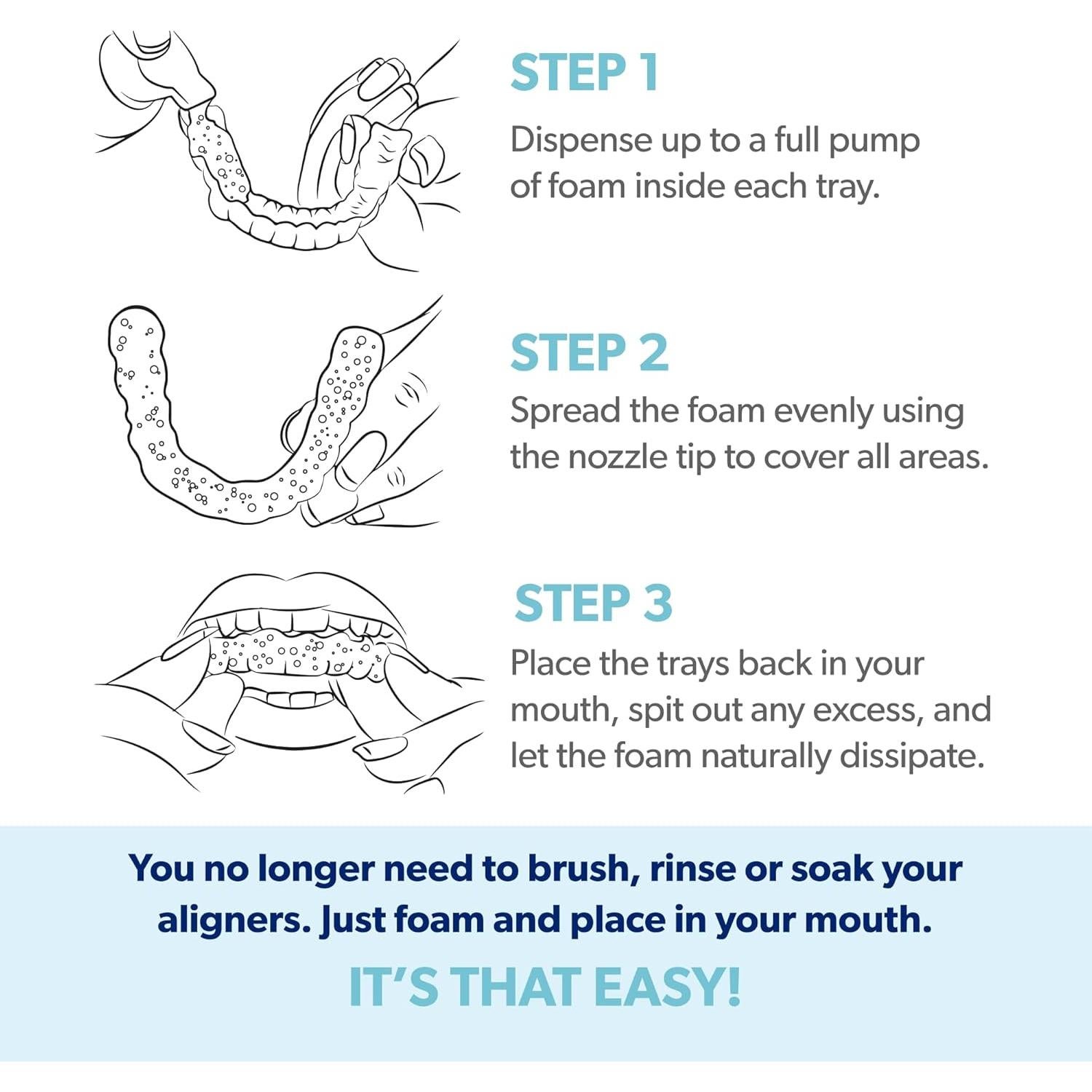 STEP 1

Dispense up to a full pump of foam inside each tray.

STEP 2

Spread the foam evenly using the nozzle tip to cover all areas.

STEP 3

Place the trays back in your mouth, spit out any excess, and let the foam naturally dissipate.

You no longer need to brush, rinse or soak your aligners. Just foam and place in your mouth.

IT'S THAT EASY!