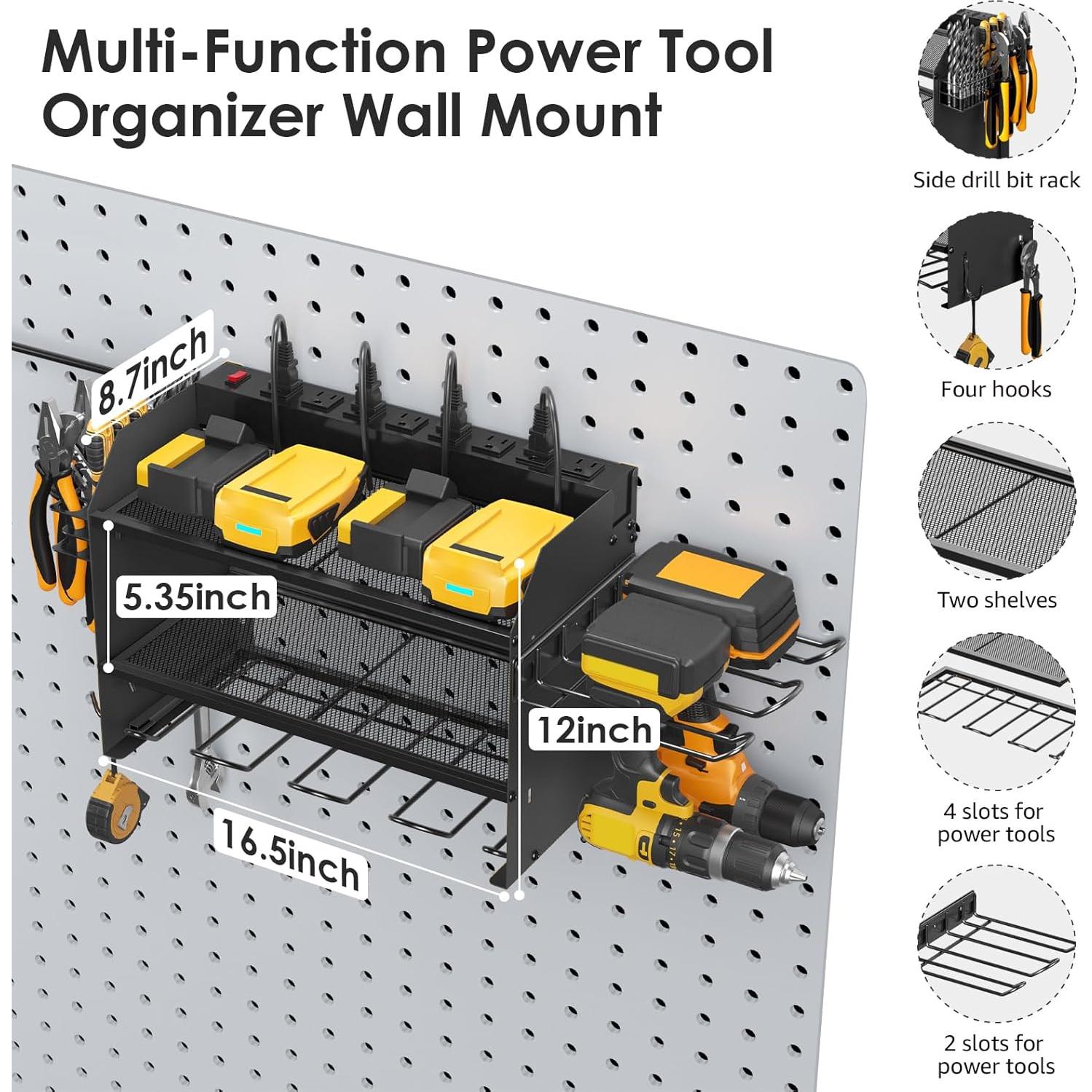 Multi-Function Power Tool Organizer Wall Mount

8.7inch

5.35inch

12inch

16.5inch

Side drill bit rack

Four hooks

Two shelves

4 slots for power tools

2 slots for power tools