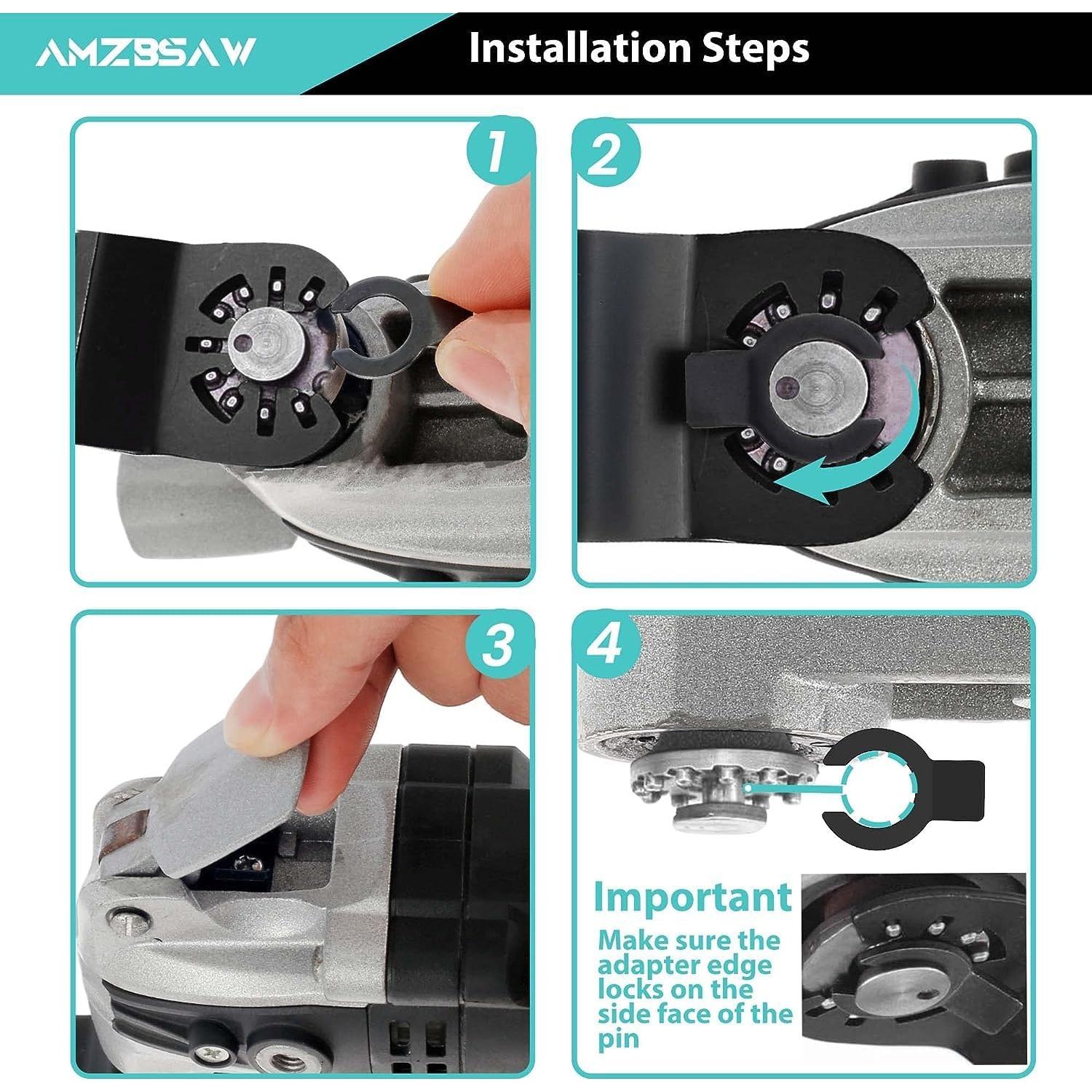 AMZBSAW

Installation Steps

1

2

3

4

Important

Make sure the adapter edge locks on the side face of the pin