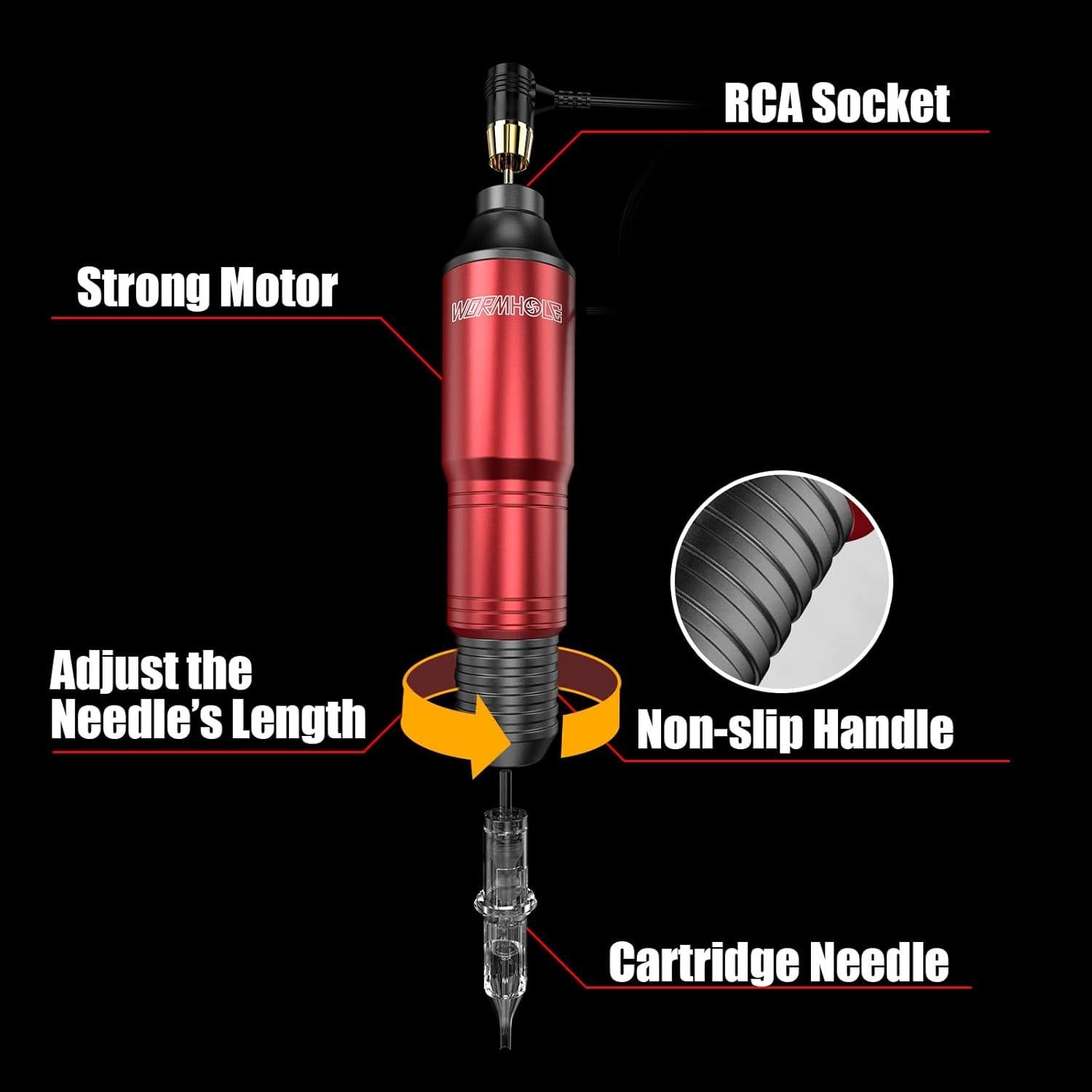 RCA Socket

Strong Motor

WORMHOLE

Adjust the Needle's Length

Non-slip Handle

Cartridge Needle