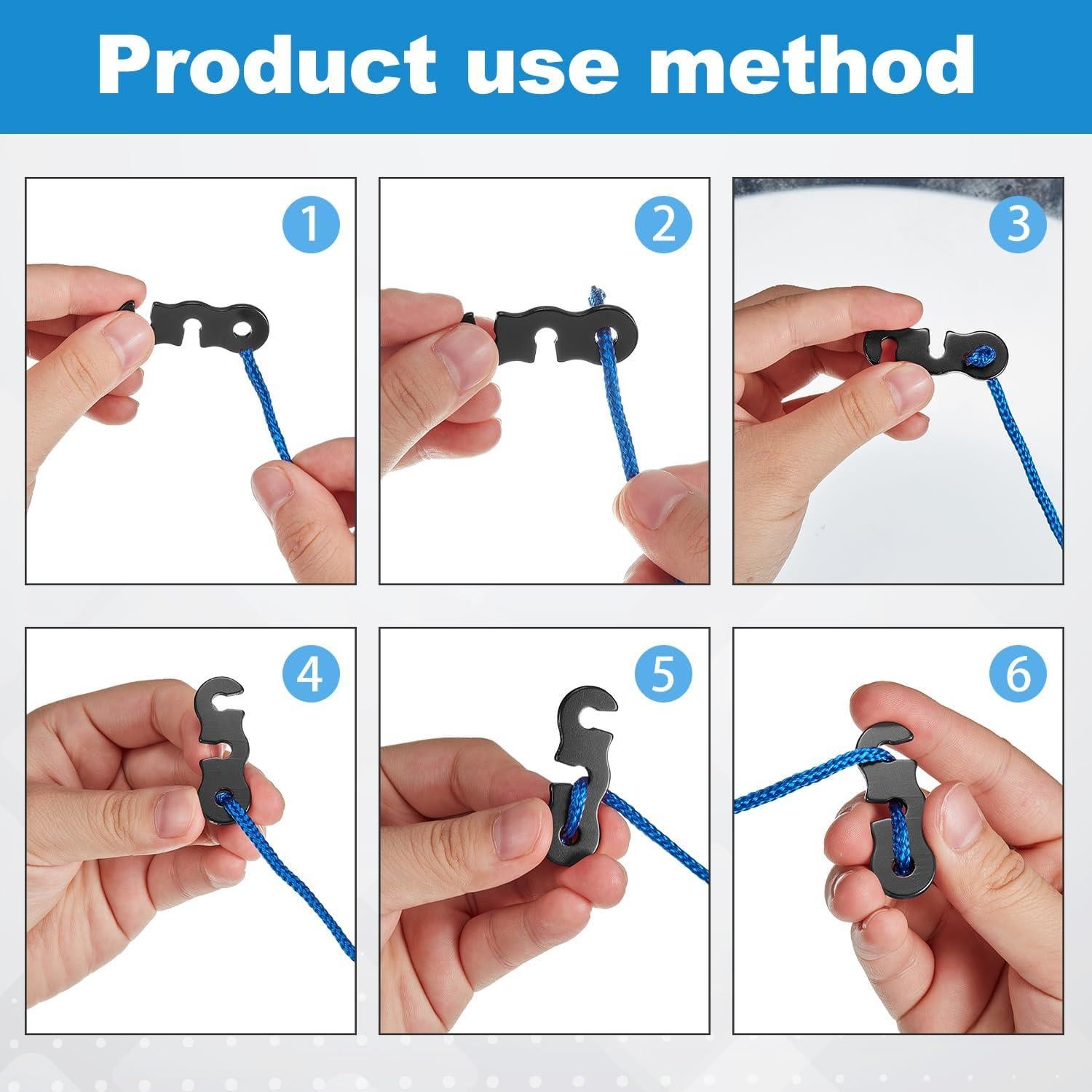 Product use method

1

2

3

4

5

6