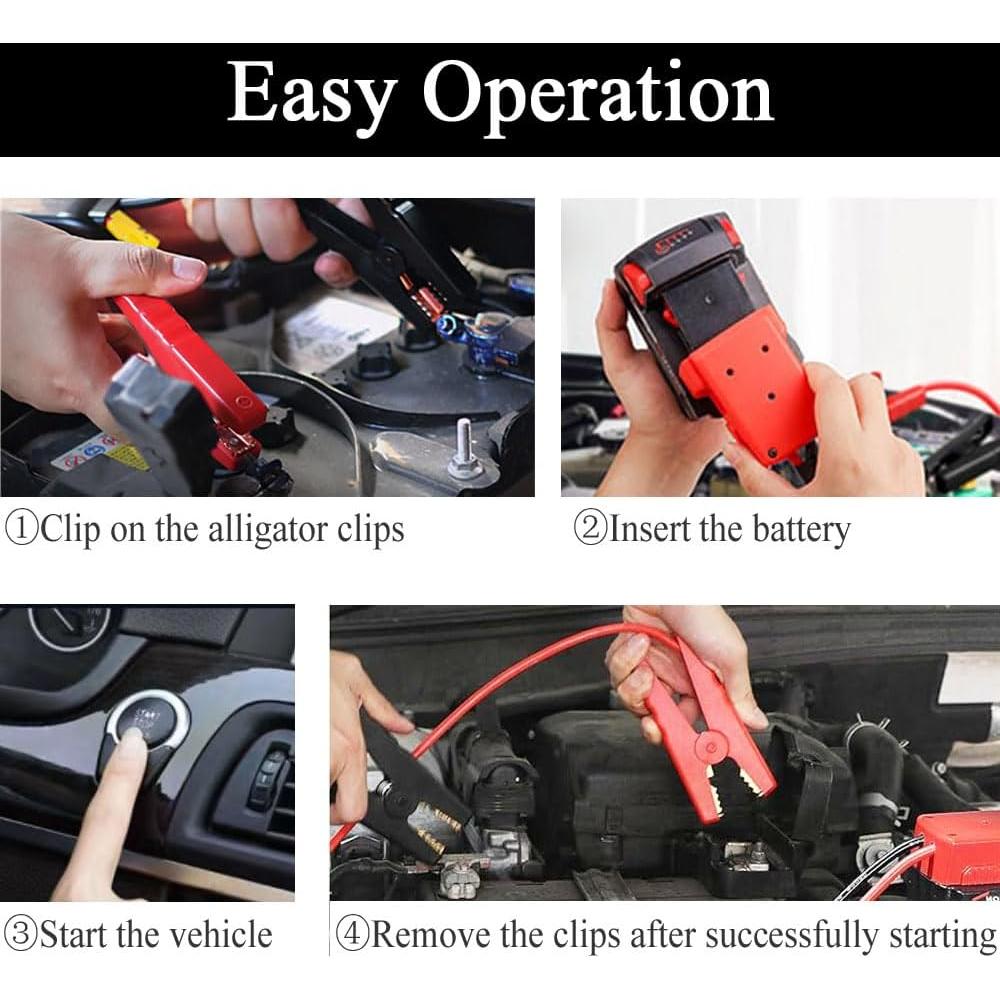 Easy Operation

①Clip on the alligator clips

②Insert the battery

③Start the vehicle

④Remove the clips after successfully starting