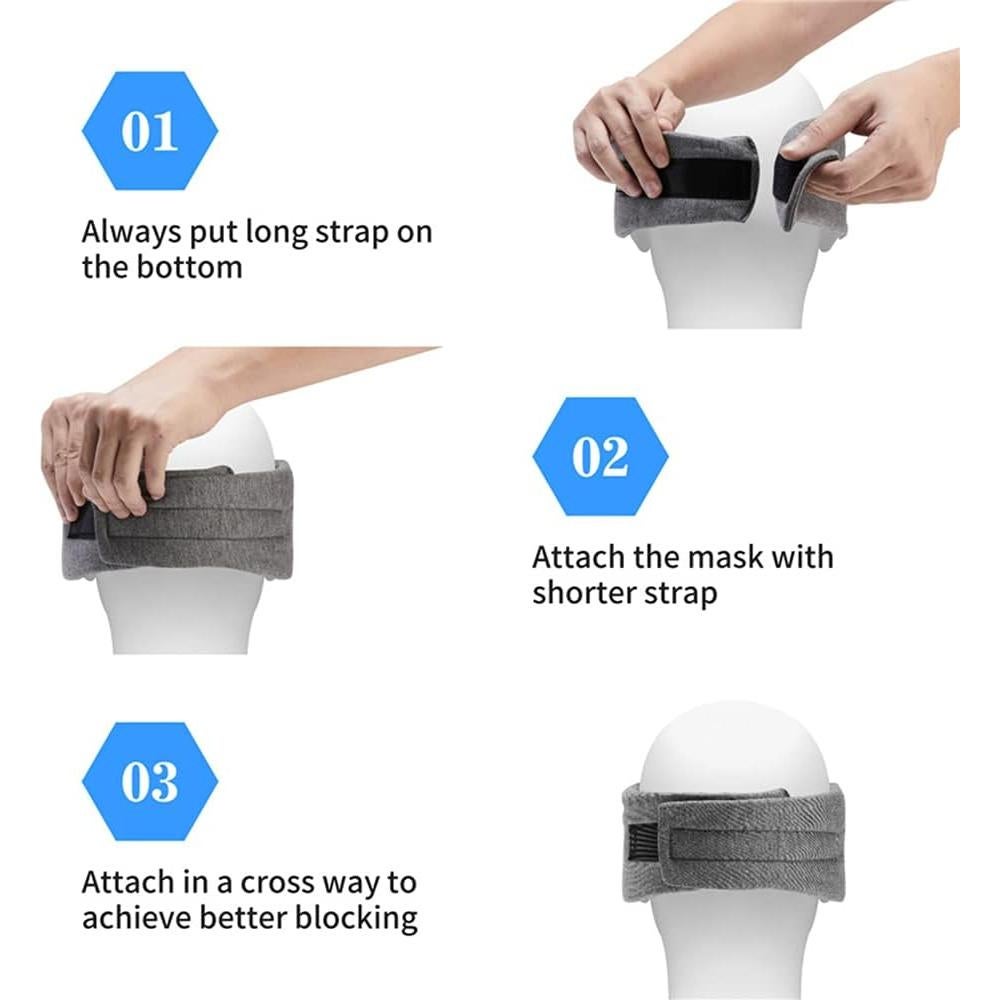 01

Always put long strap on the bottom

02

Attach the mask with shorter strap

03

Attach in a cross way to achieve better blocking