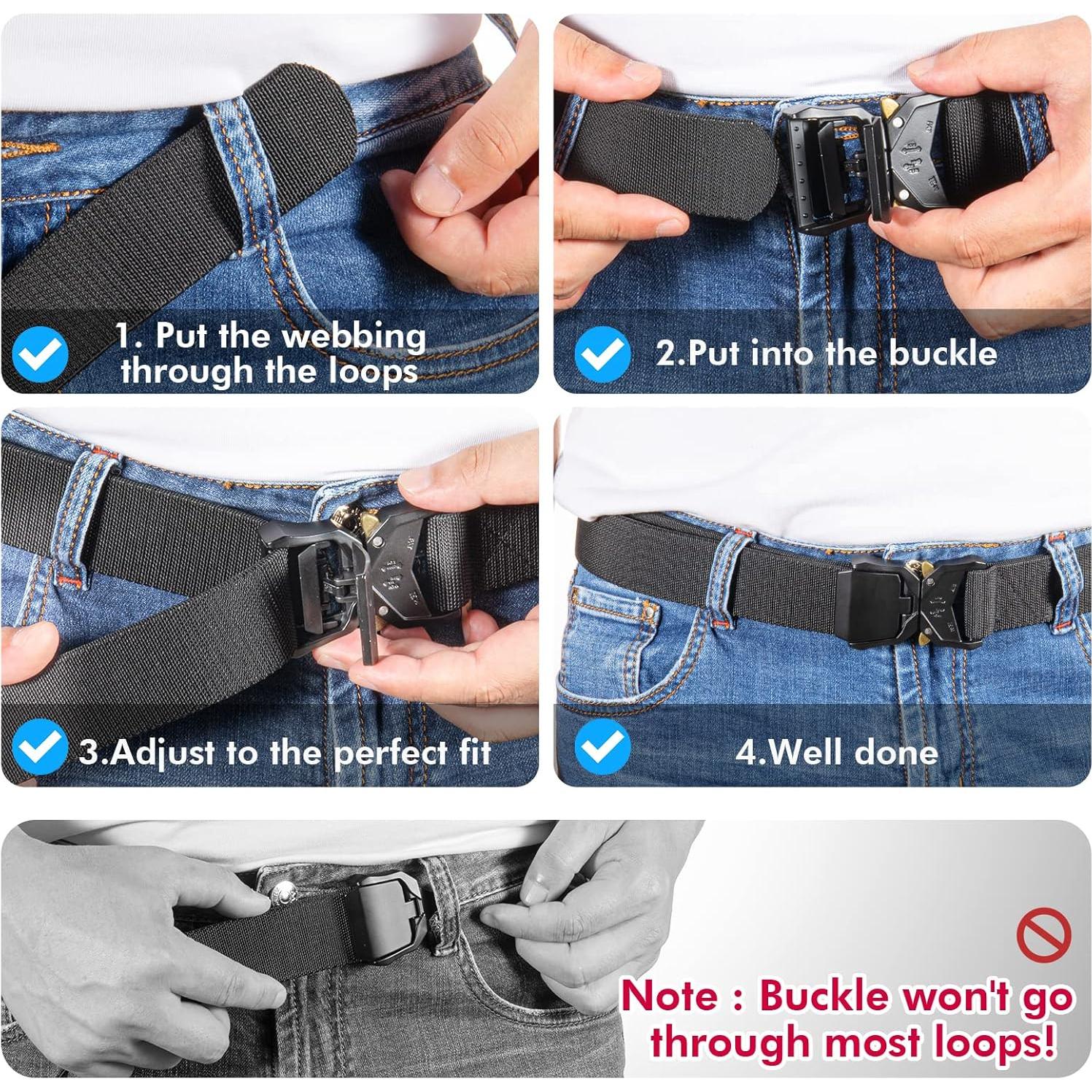 1. Put the webbing through the loops

2.Put into the buckle

3.Adjust to the perfect fit

4.Well done

Note : Buckle won't go through most loops!