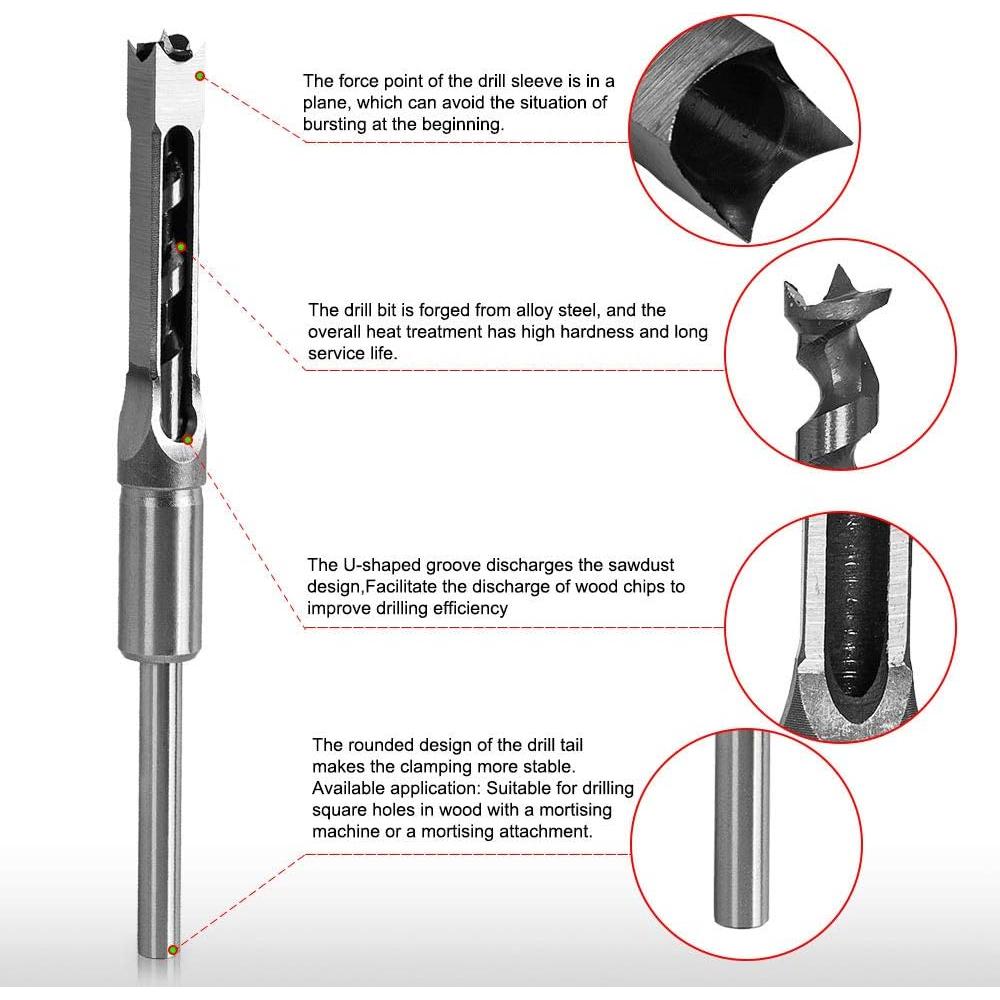 The force point of the drill sleeve is in a plane, which can avoid the situation of bursting at the beginning.

The drill bit is forged from alloy steel, and the overall heat treatment has high hardness and long service life.

The U-shaped groove discharges the sawdust design,Facilitate the discharge of wood chips to improve drilling efficiency

The rounded design of the drill tail makes the clamping more stable.
Available application: Suitable for drilling square holes in wood with a mortising machine or a mortising attachment.