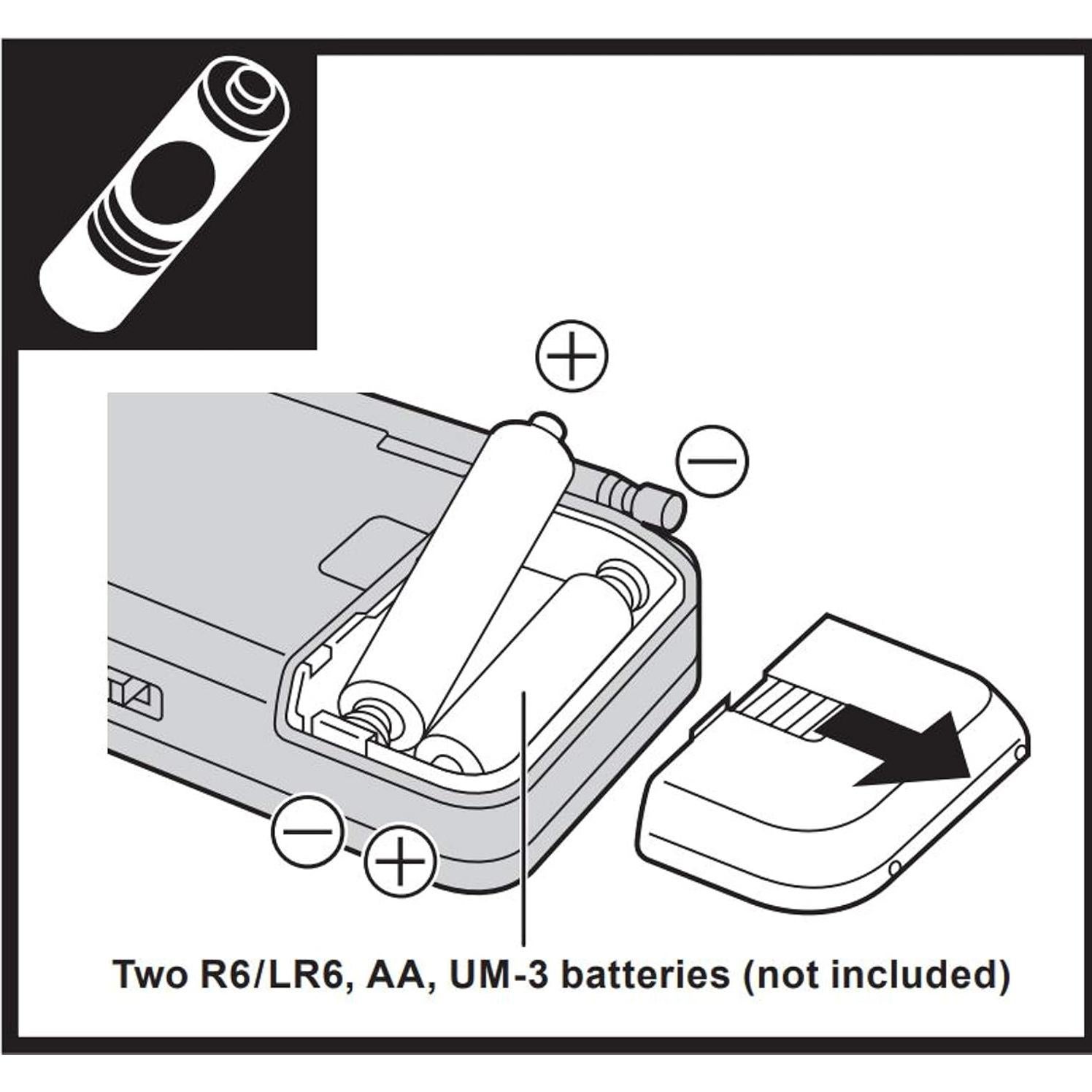 +

−

−

+

Two R6/LR6, AA, UM-3 batteries (not included)