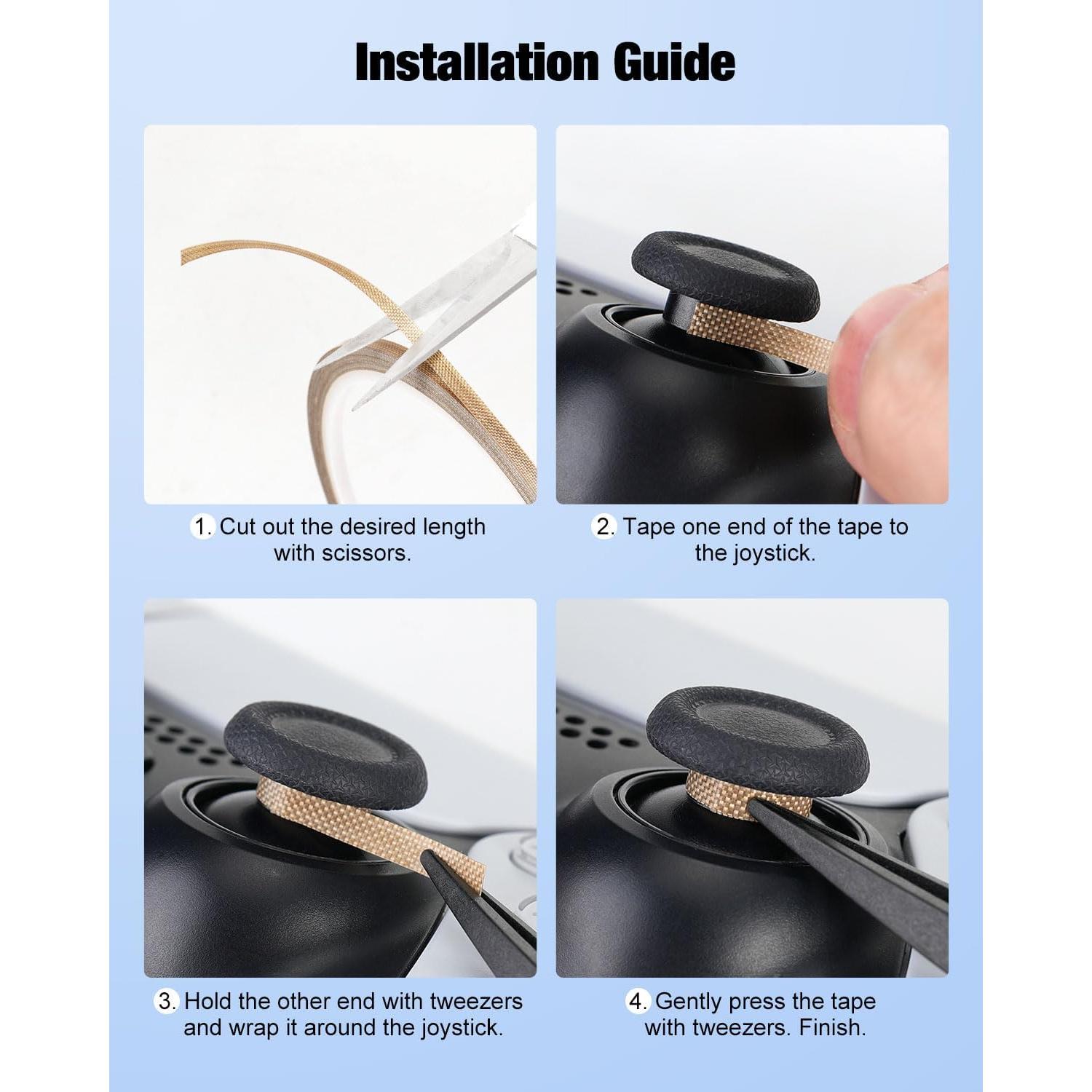 Installation Guide

1. Cut out the desired length with scissors.

2. Tape one end of the tape to the joystick.

3. Hold the other end with tweezers and wrap it around the joystick.

4. Gently press the tape with tweezers. Finish.