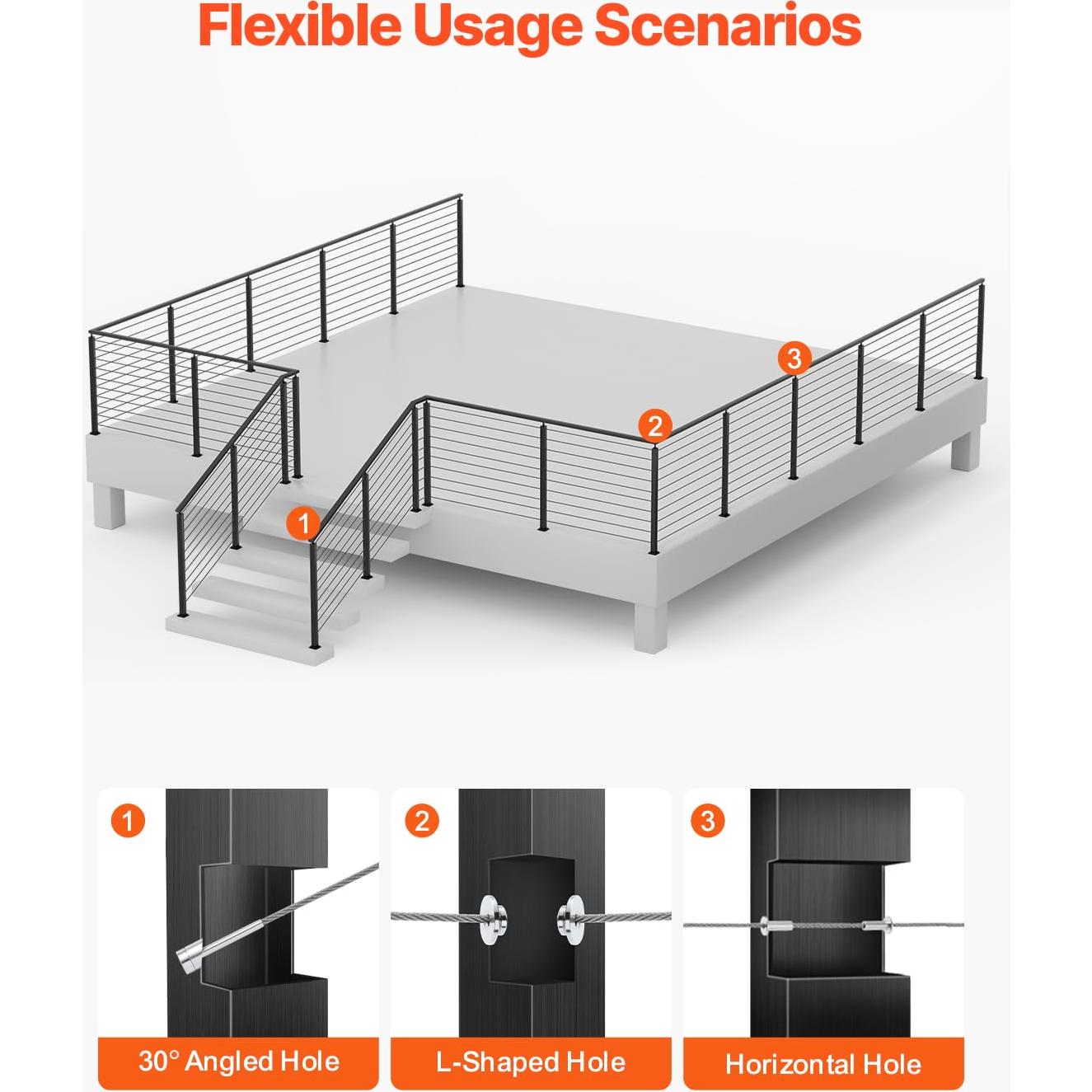 Flexible Usage Scenarios

3

2

1

1

30° Angled Hole

2

L-Shaped Hole

3

Horizontal Hole