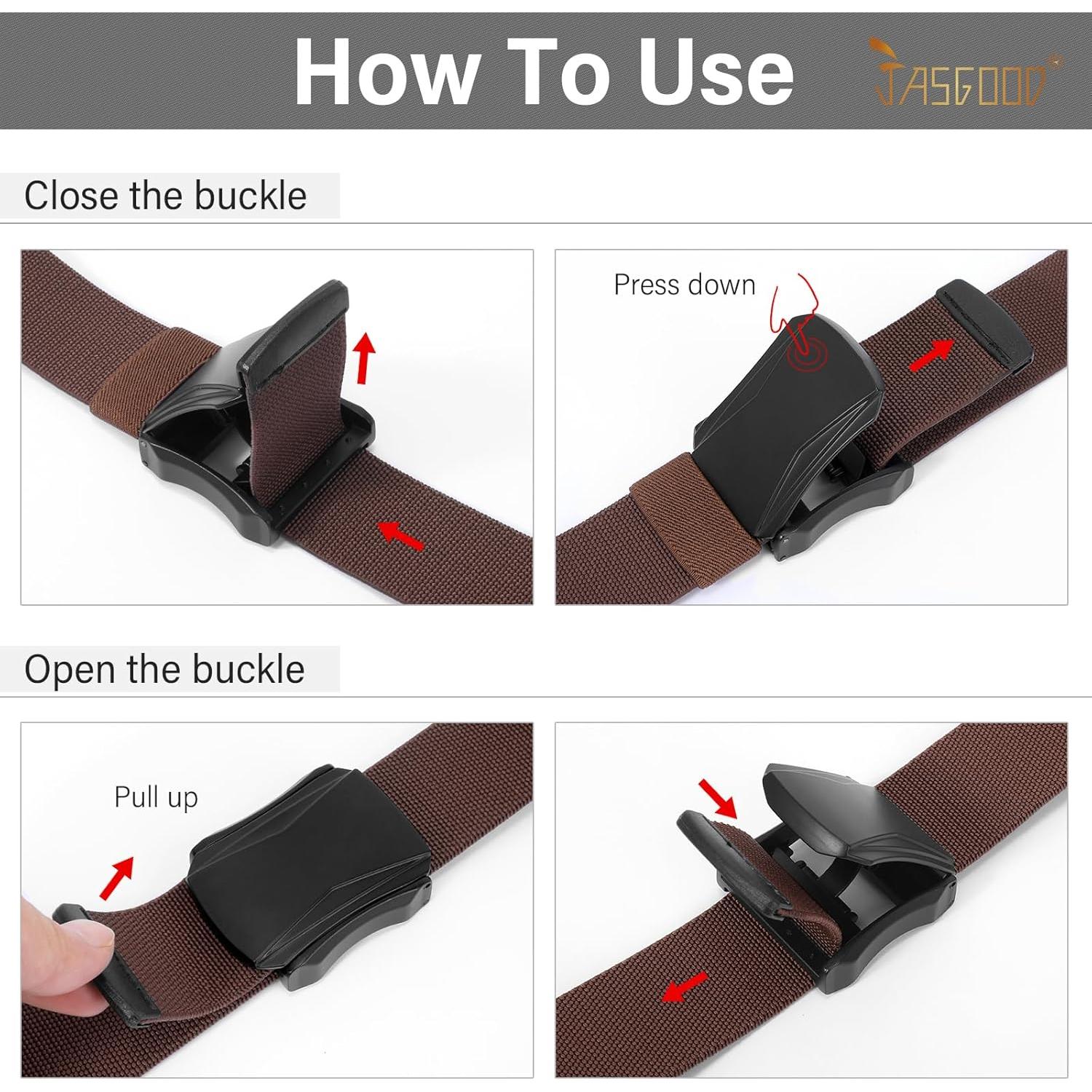 How To Use

JASGOOD®

Close the buckle

Press down

Open the buckle

Pull up