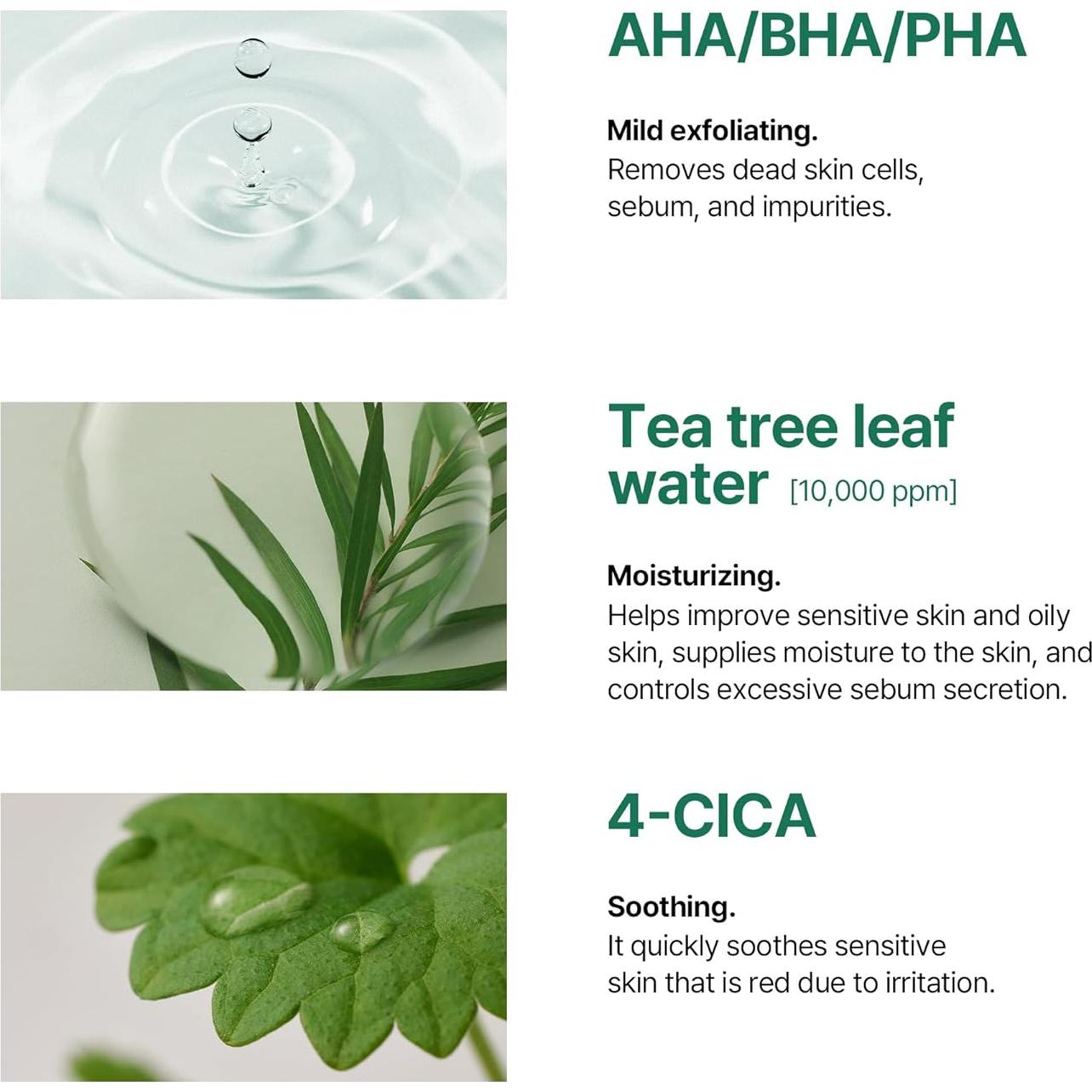 AHA/BHA/PHA

Mild exfoliating.
Removes dead skin cells, sebum, and impurities.

Tea tree leaf water [10,000 ppm]

Moisturizing.
Helps improve sensitive skin and oily skin, supplies moisture to the skin, and controls excessive sebum secretion.

4-CICA

Soothing.
It quickly soothes sensitive skin that is red due to irritation.