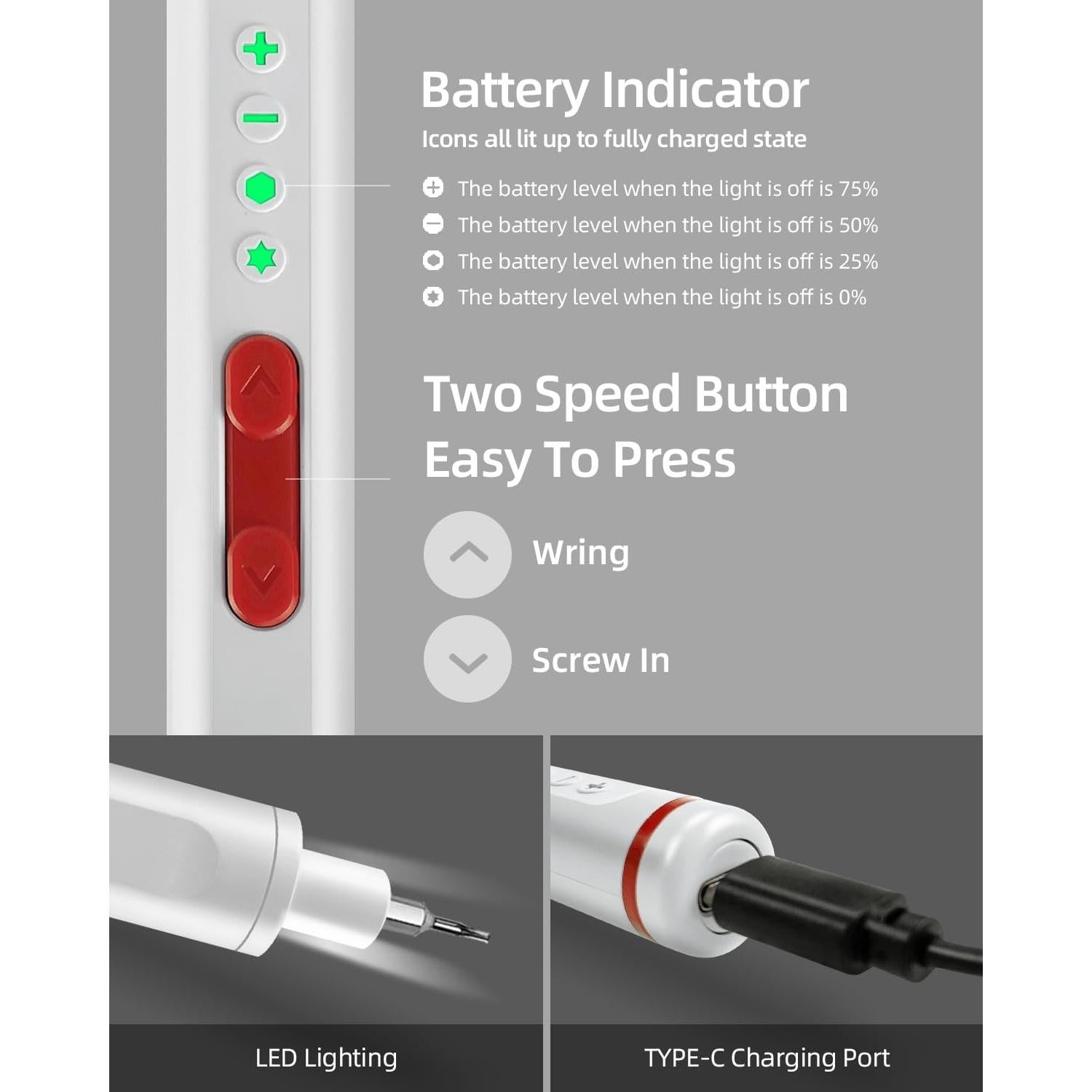 Battery Indicator

Icons all lit up to fully charged state

The battery level when the light is off is 75%

The battery level when the light is off is 50%

The battery level when the light is off is 25%

The battery level when the light is off is 0%

Two Speed Button
Easy To Press

Wring

Screw In

LED Lighting

TYPE-C Charging Port