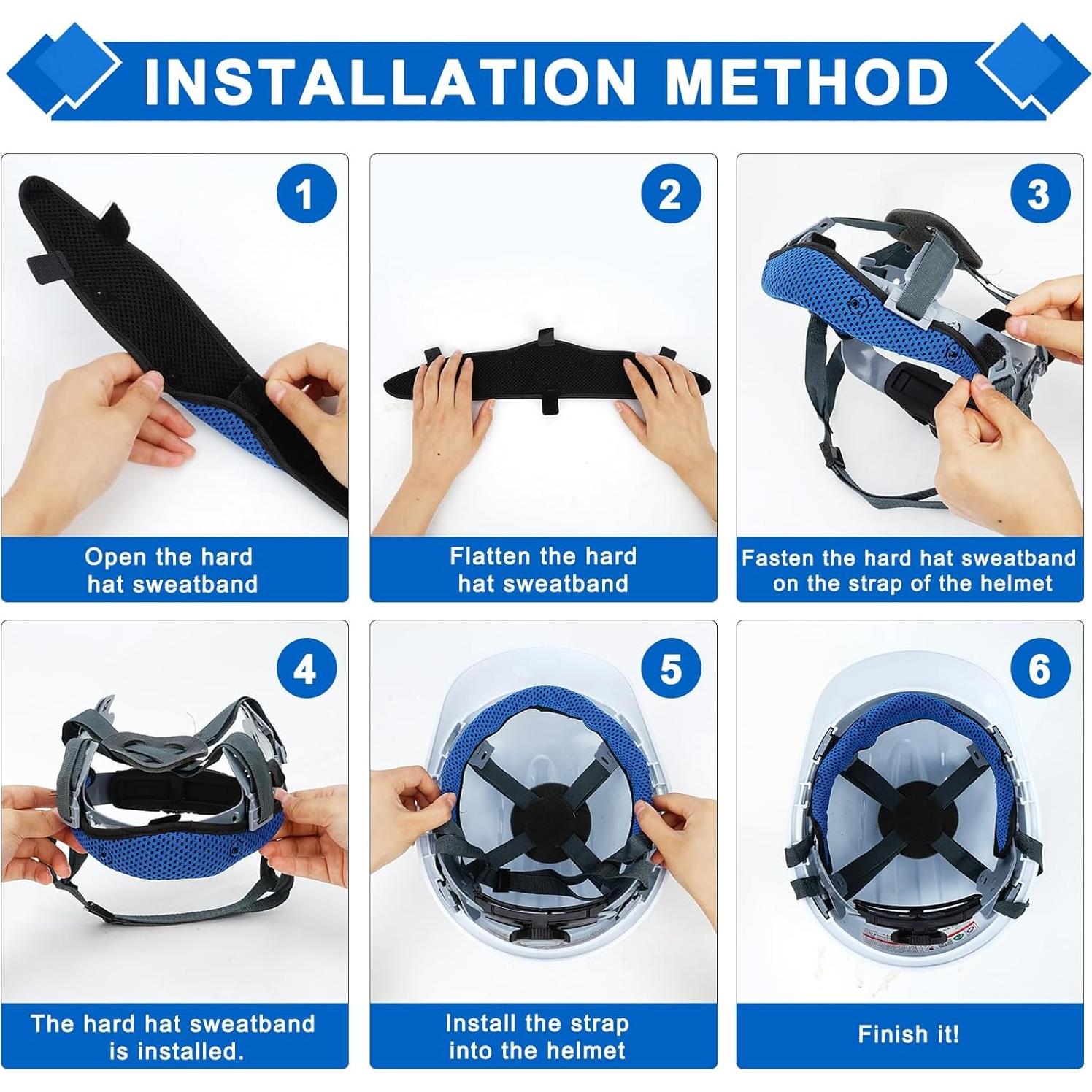 INSTALLATION METHOD

1
Open the hard hat sweatband

2
Flatten the hard hat sweatband

3
Fasten the hard hat sweatband on the strap of the helmet

4
The hard hat sweatband is installed.

5
Install the strap into the helmet

6
Finish it!