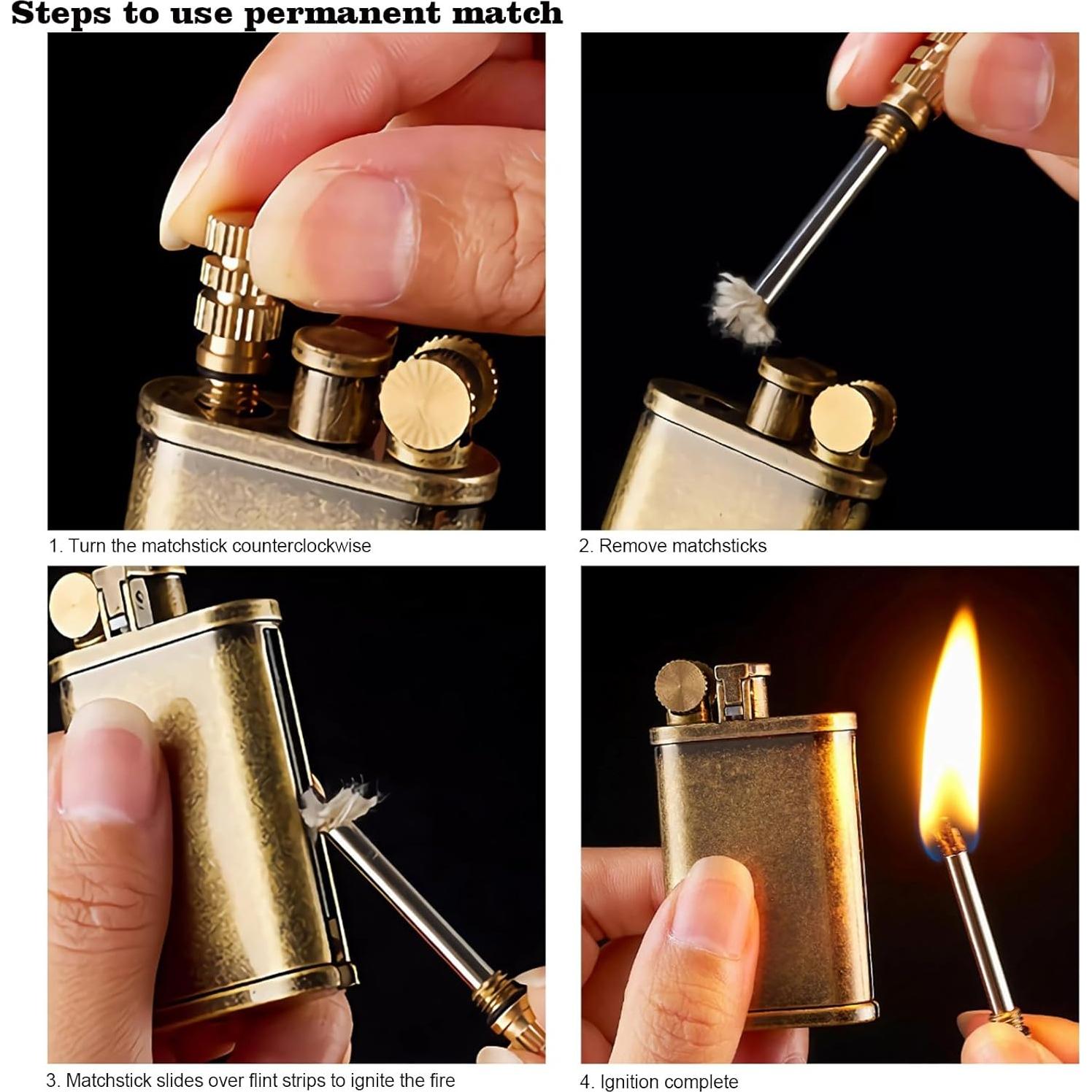 Steps to use permanent match

1. Turn the matchstick counterclockwise

2. Remove matchsticks

3. Matchstick slides over flint strips to ignite the fire

4. Ignition complete