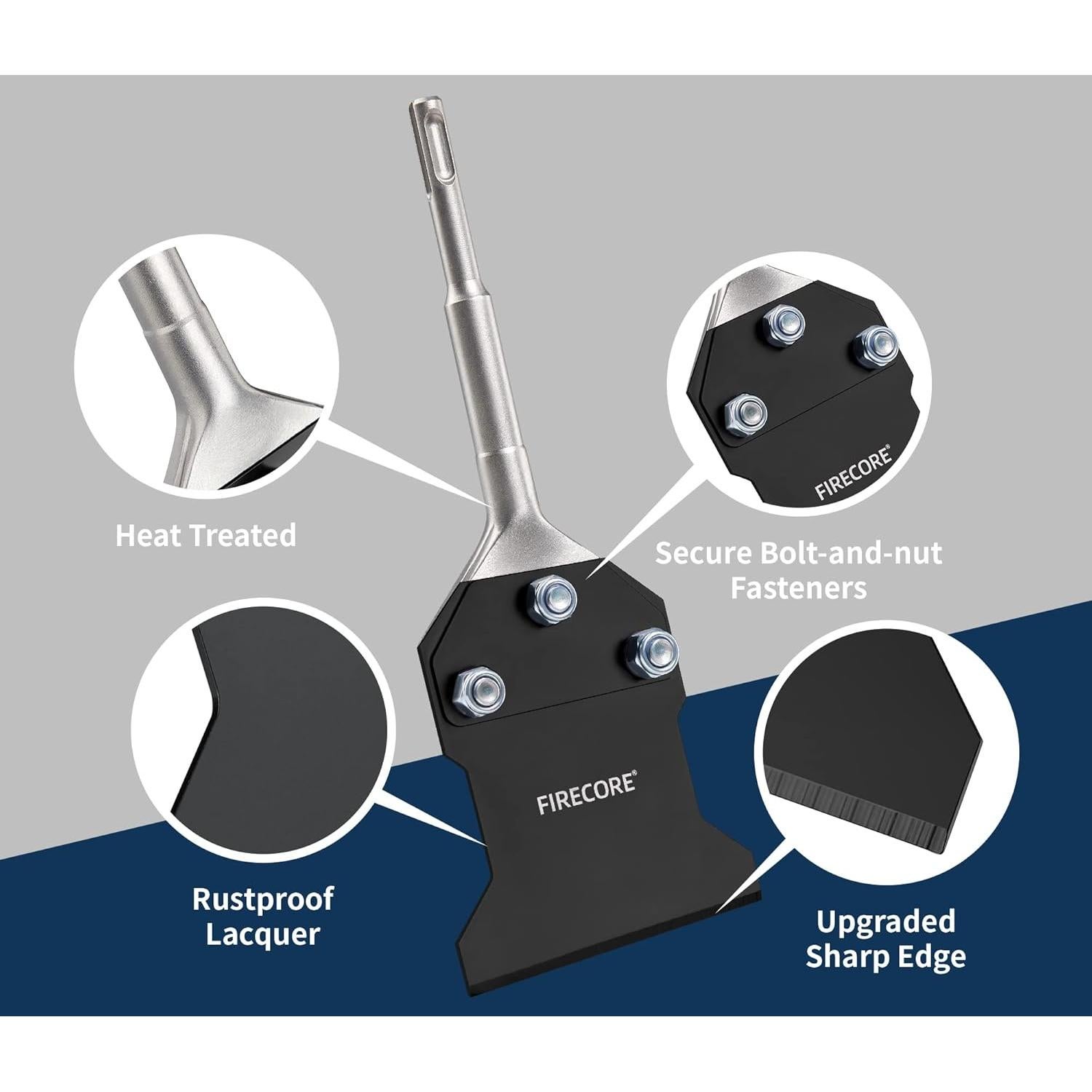 Heat Treated

FIRECORE®

Secure Bolt-and-nut Fasteners

FIRECORE®

Rustproof Lacquer

Upgraded Sharp Edge