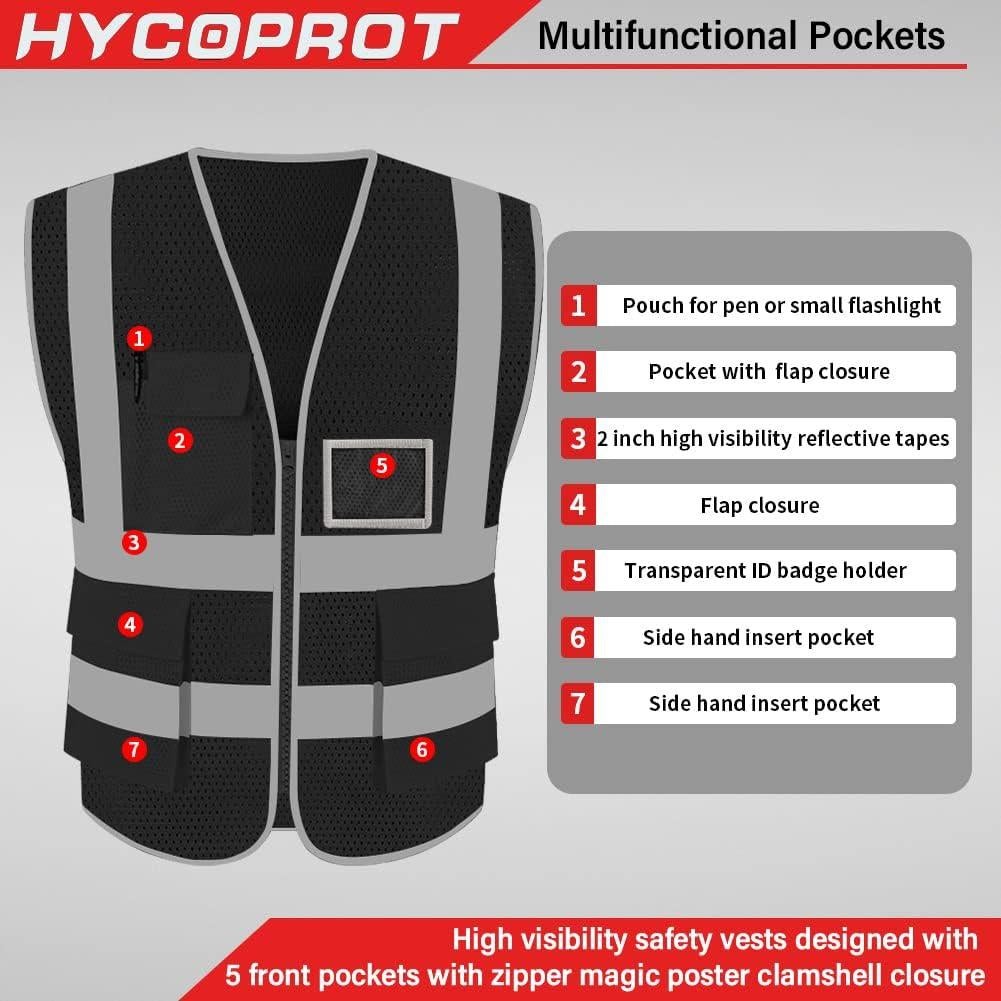 HYCOPROT

Multifunctional Pockets

1
2
5
3
4
7
6

1 Pouch for pen or small flashlight
2 Pocket with flap closure
3 2 inch high visibility reflective tapes
4 Flap closure
5 Transparent ID badge holder
6 Side hand insert pocket
7 Side hand insert pocket

High visibility safety vests designed with 5 front pockets with zipper magic poster clamshell closure