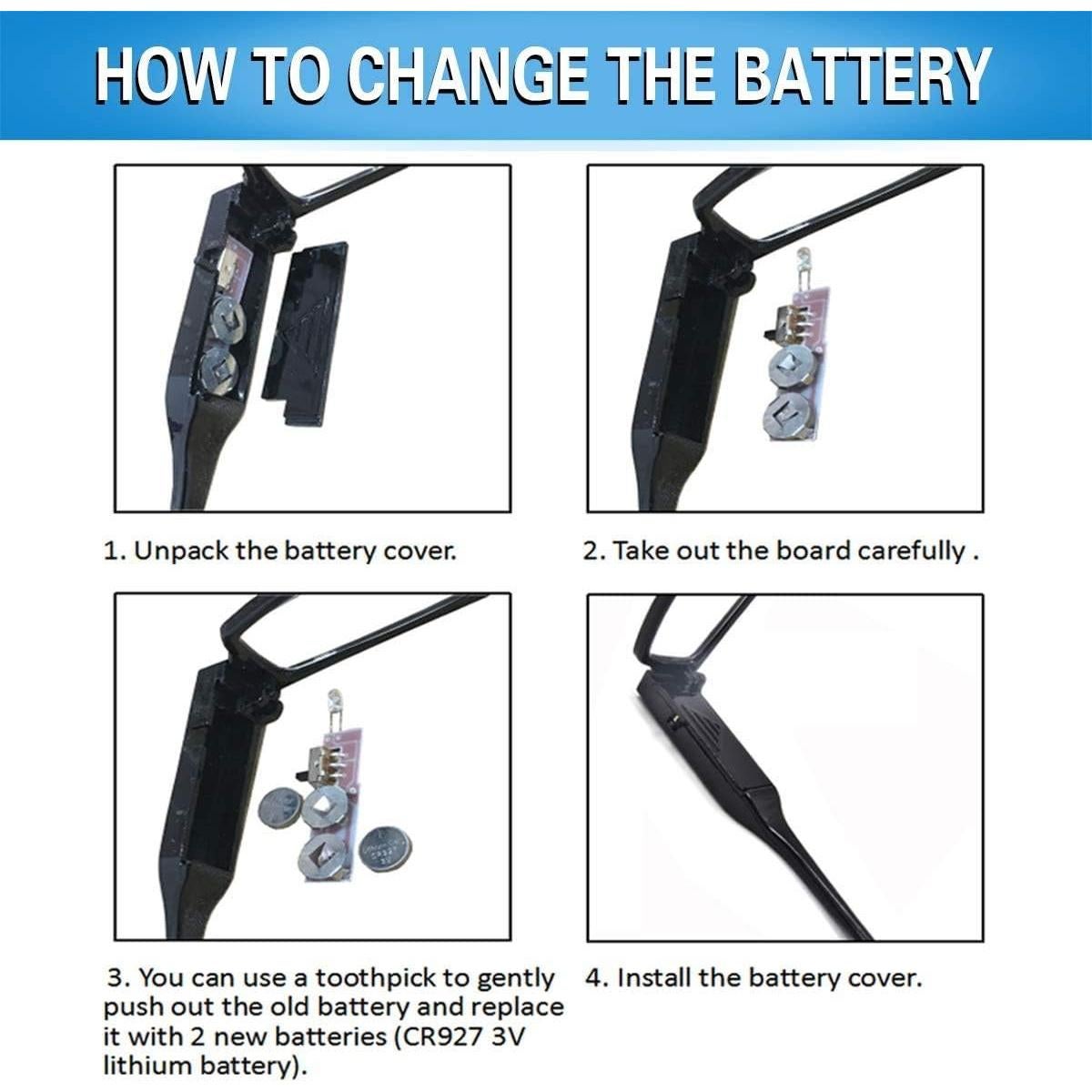 HOW TO CHANGE THE BATTERY

1. Unpack the battery cover.

2. Take out the board carefully .

CR927
3V

3. You can use a toothpick to gently push out the old battery and replace it with 2 new batteries (CR927 3V lithium battery).

4. Install the battery cover.