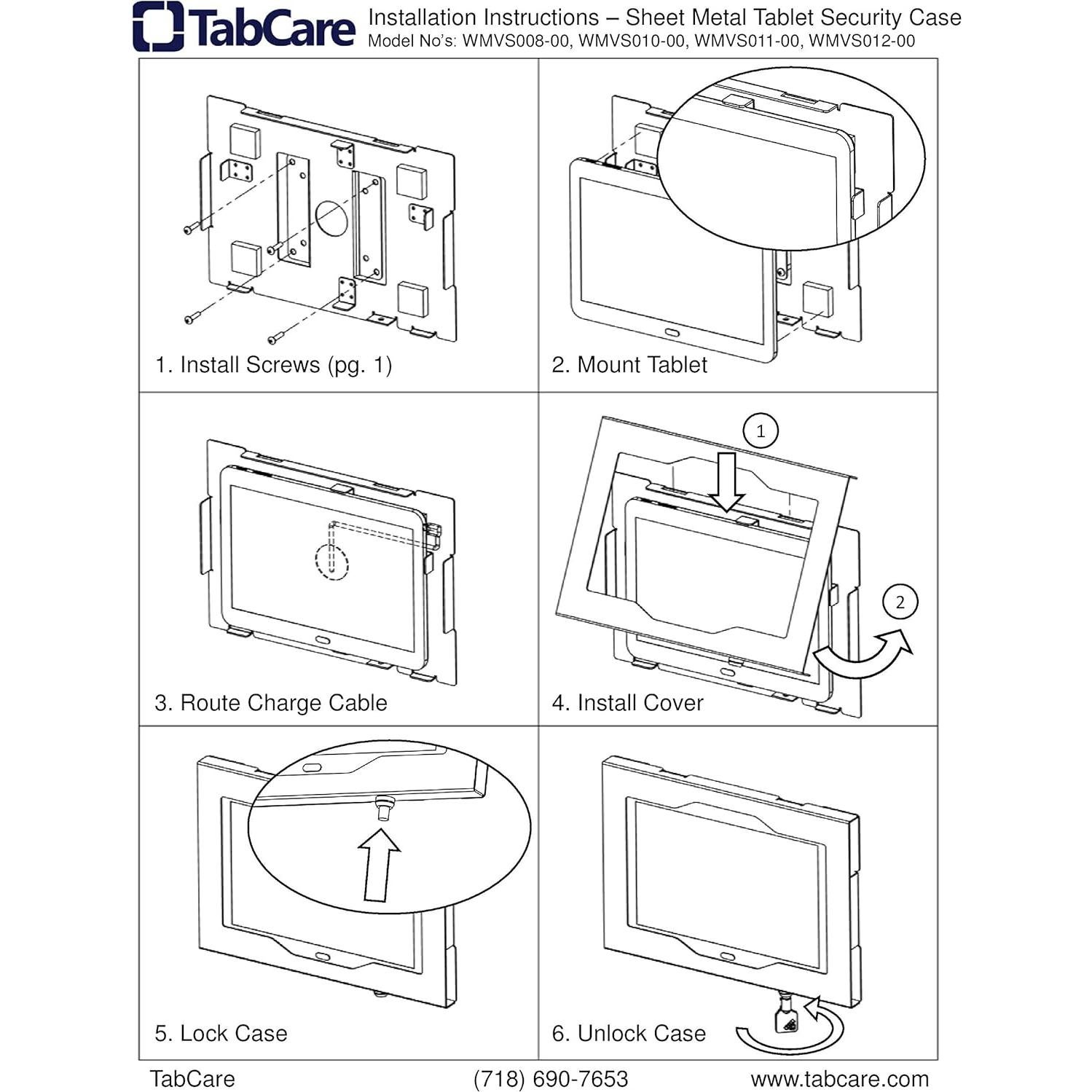 TabCare Installation Instructions – Sheet Metal Tablet Security Case
Model No's: WMVS008-00, WMVS010-00, WMVS011-00, WMVS012-00

1. Install Screws (pg. 1)

2. Mount Tablet

3. Route Charge Cable

1

2

4. Install Cover

5. Lock Case

6. Unlock Case

TabCare (718) 690-7653 www.tabcare.com