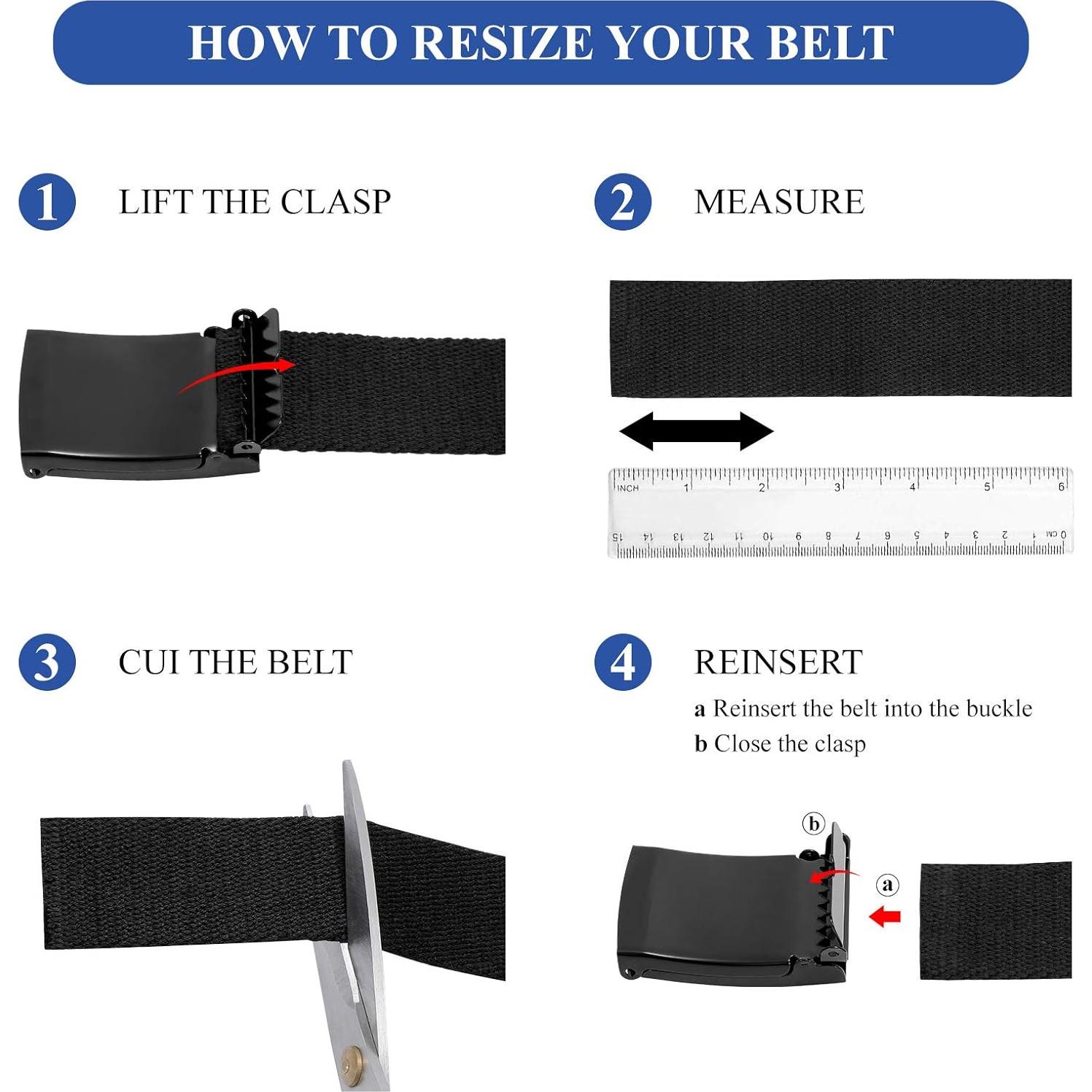 HOW TO RESIZE YOUR BELT

1 LIFT THE CLASP

2 MEASURE

INCH 1 2 3 4 5 6
15 14 13 12 11 10 9 8 7 6 5 4 3 2 1 0 CM

3 CUI THE BELT

4 REINSERT

a Reinsert the belt into the buckle
b Close the clasp

b
a