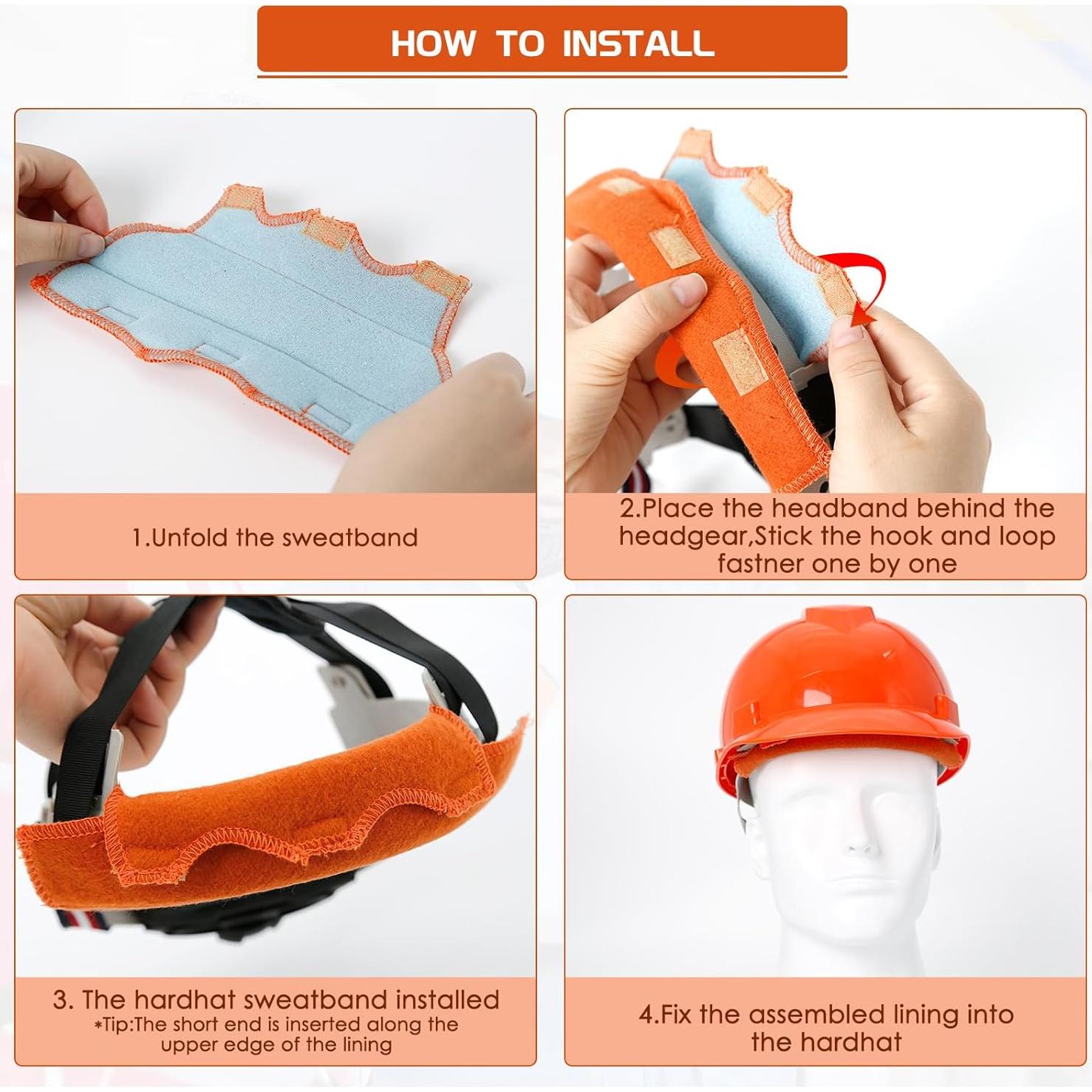 HOW TO INSTALL

1.Unfold the sweatband

2.Place the headband behind the headgear,Stick the hook and loop fastner one by one

3. The hardhat sweatband installed
*Tip:The short end is inserted along the upper edge of the lining

4.Fix the assembled lining into the hardhat