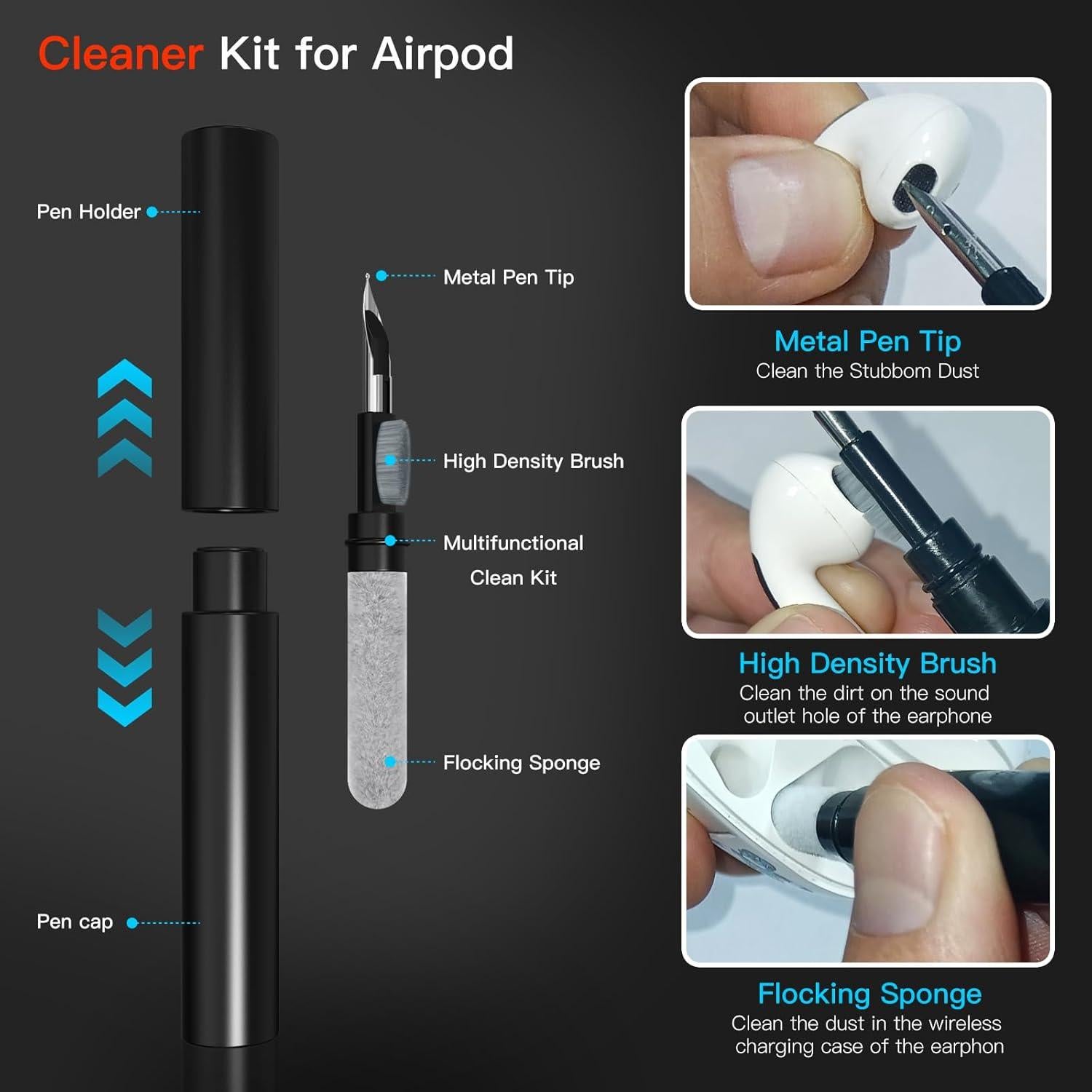 Cleaner Kit for Airpod

Pen Holder

Metal Pen Tip

High Density Brush

Multifunctional Clean Kit

Flocking Sponge

Pen cap

Metal Pen Tip
Clean the Stubbom Dust

High Density Brush
Clean the dirt on the sound outlet hole of the earphone

Flocking Sponge
Clean the dust in the wireless charging case of the earphon