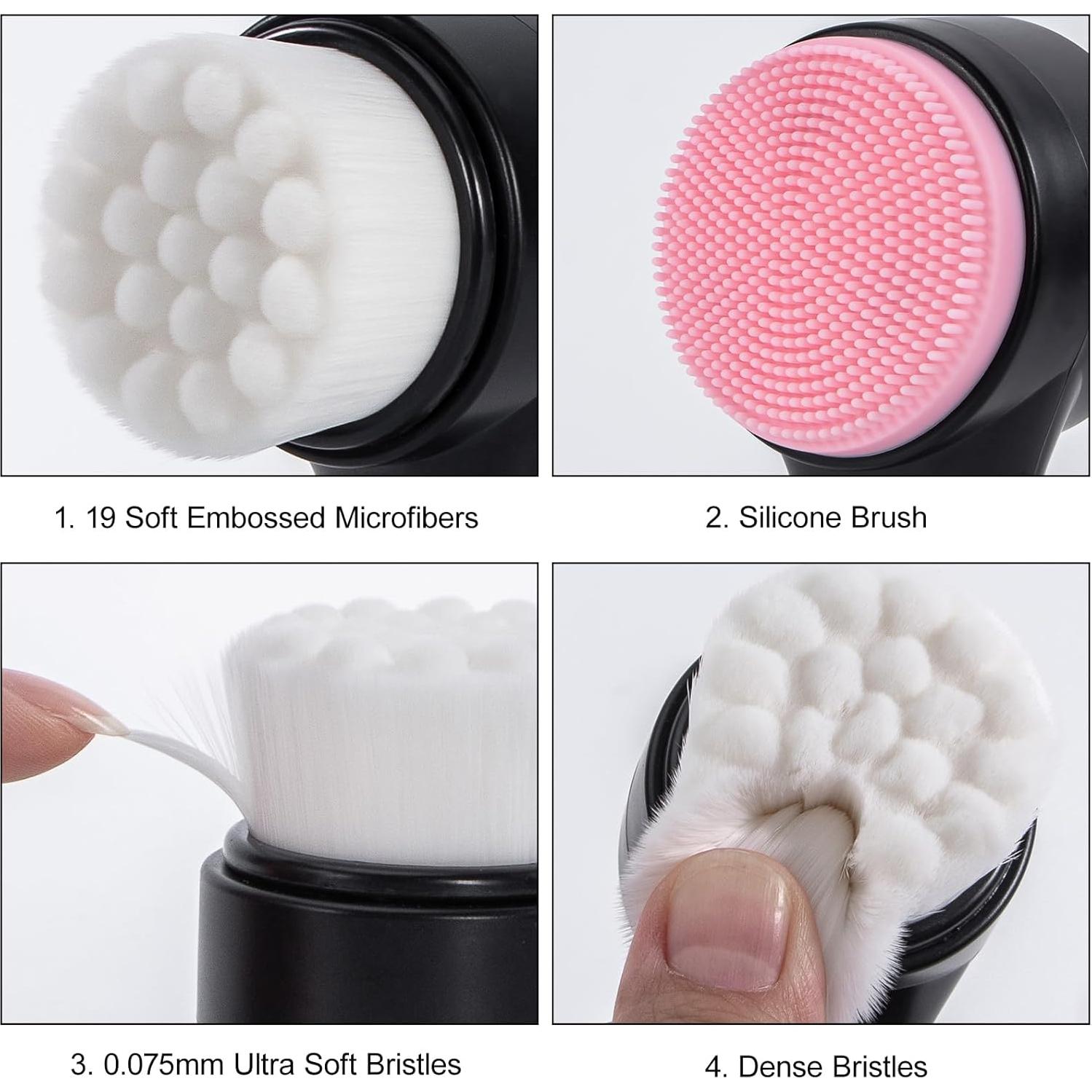 1. 19 Soft Embossed Microfibers

2. Silicone Brush

3. 0.075mm Ultra Soft Bristles

4. Dense Bristles