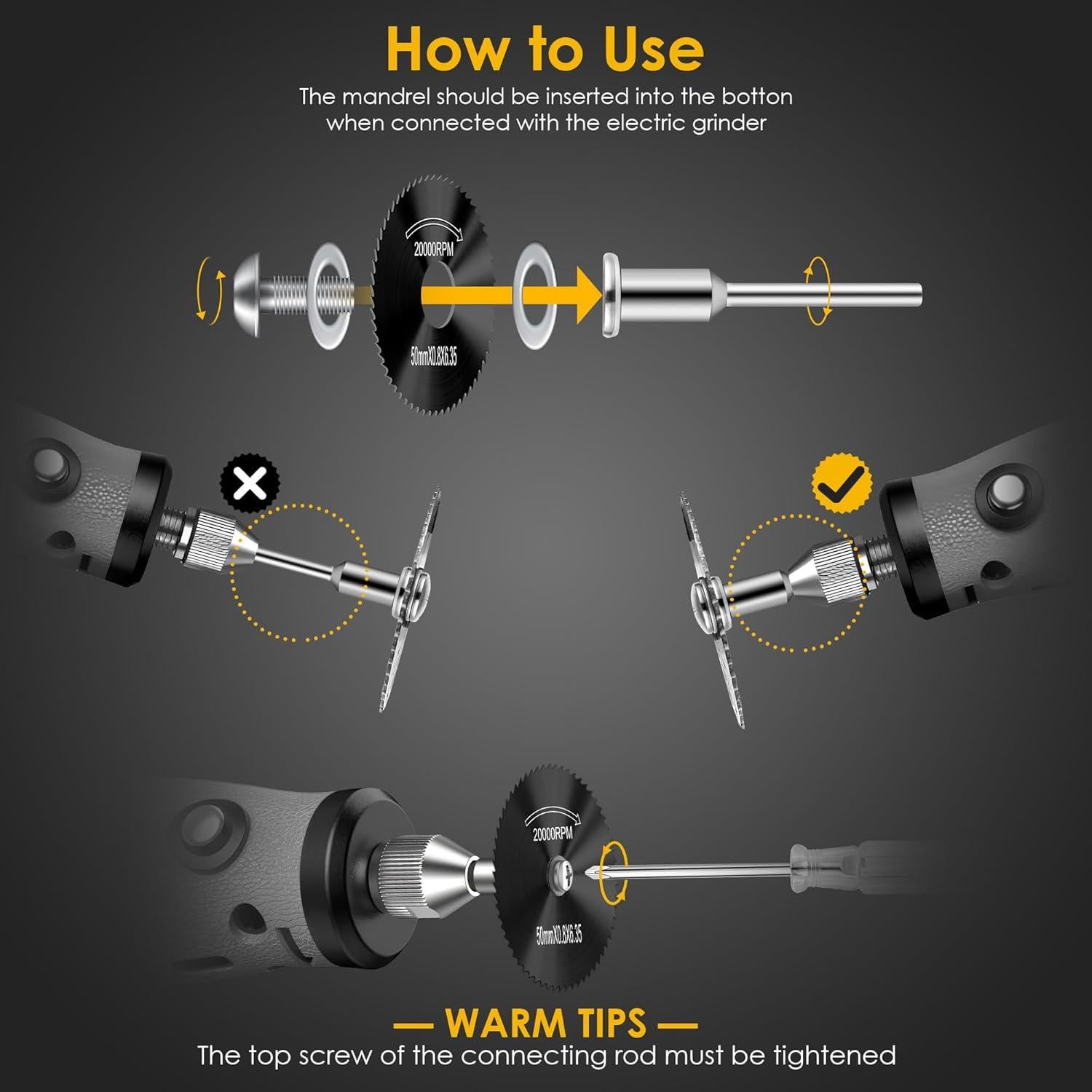 How to Use

The mandrel should be inserted into the botton when connected with the electric grinder

20000RPM

50mmX0.8X6.35

20000RPM

50mmX0.8X6.35

— WARM TIPS —

The top screw of the connecting rod must be tightened