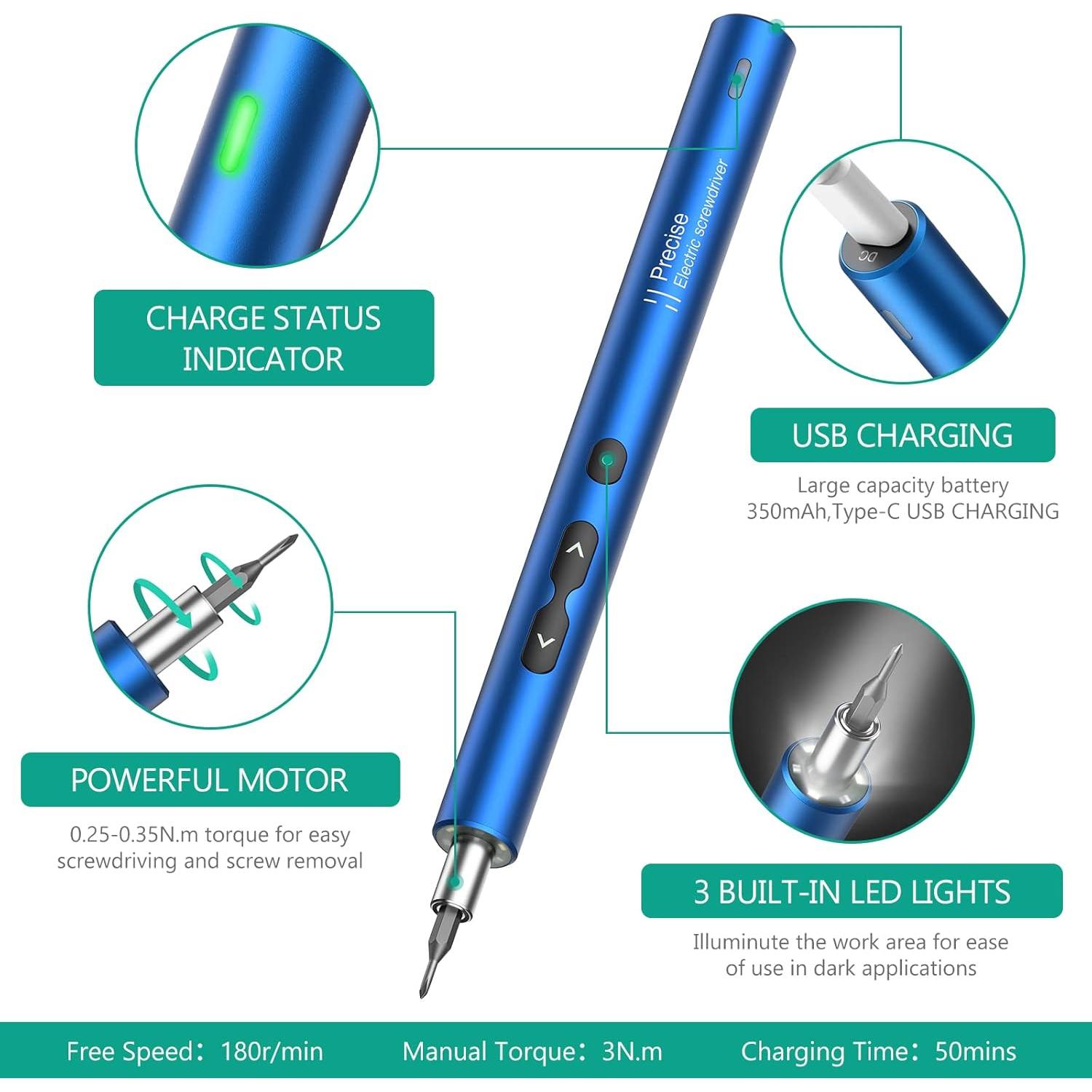 CHARGE STATUS INDICATOR

Precise
Electric screwdriver

DC

USB CHARGING

Large capacity battery 350mAh,Type-C USB CHARGING

POWERFUL MOTOR

0.25-0.35N.m torque for easy screwdriving and screw removal

3 BUILT-IN LED LIGHTS

Illuminute the work area for ease of use in dark applications

Free Speed：180r/min Manual Torque：3N.m Charging Time：50mins