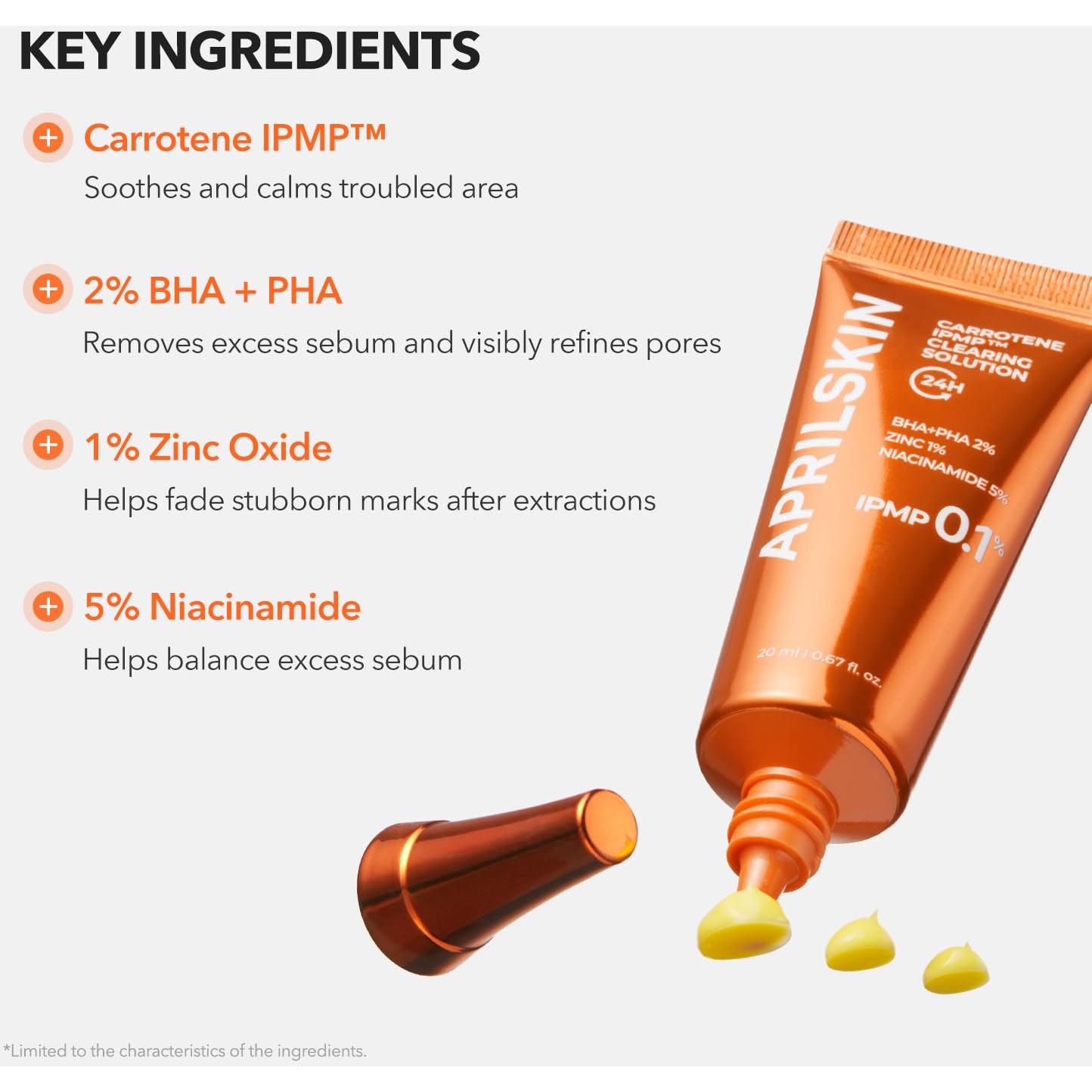 KEY INGREDIENTS

Carrotene IPMP™
Soothes and calms troubled area

2% BHA + PHA
Removes excess sebum and visibly refines pores

1% Zinc Oxide
Helps fade stubborn marks after extractions

5% Niacinamide
Helps balance excess sebum

APRILSKIN

CARROTENE IPMP™ CLEARING SOLUTION

24H

BHA+PHA 2%
ZINC 1%
NIACINAMIDE 5%

IPMP 0.1%

20 ml / 0.67 fl. oz.

*Limited to the characteristics of the ingredients.