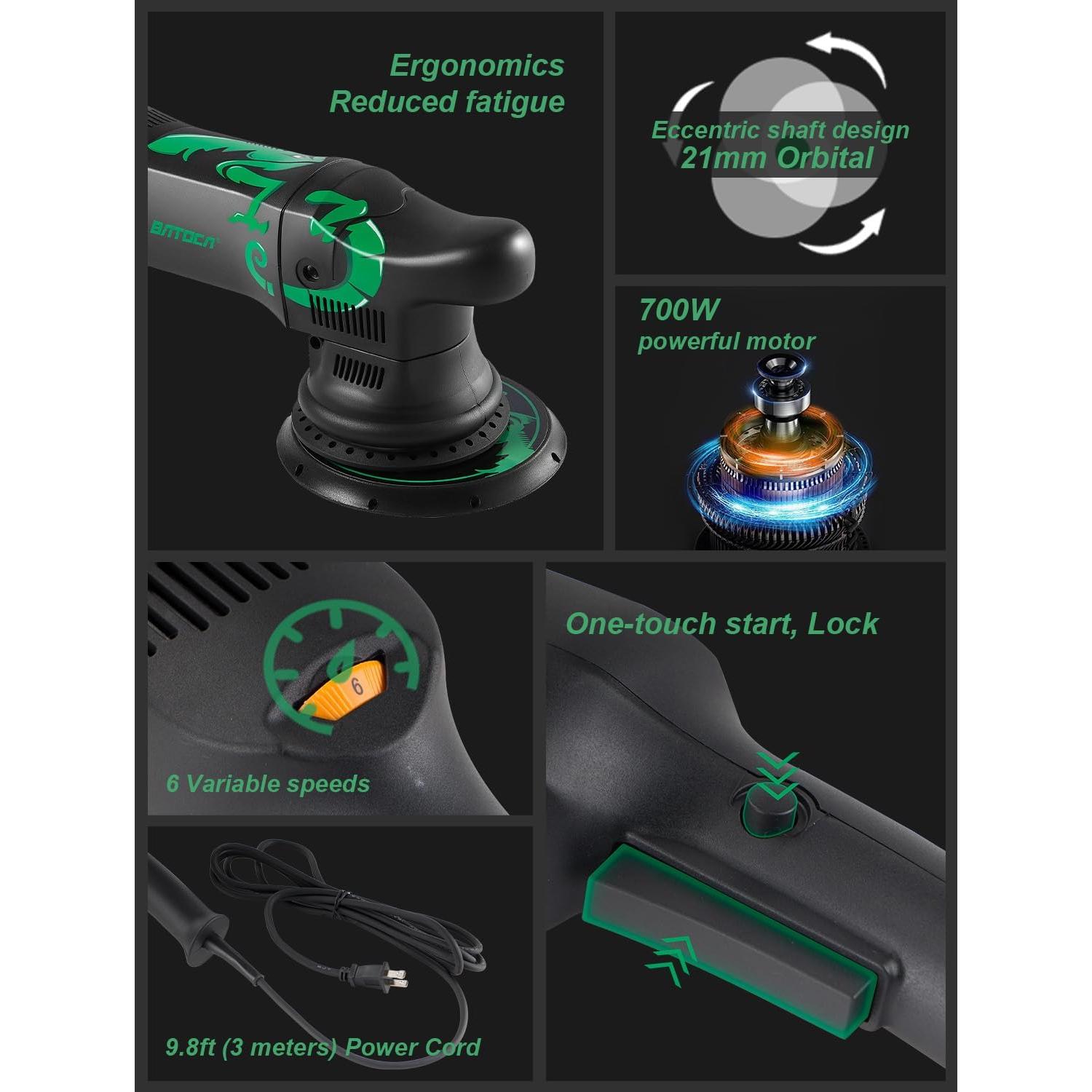 Ergonomics
Reduced fatigue

BATOCA

Eccentric shaft design
21mm Orbital

700W
powerful motor

6

6 Variable speeds

One-touch start, Lock

9.8ft (3 meters) Power Cord