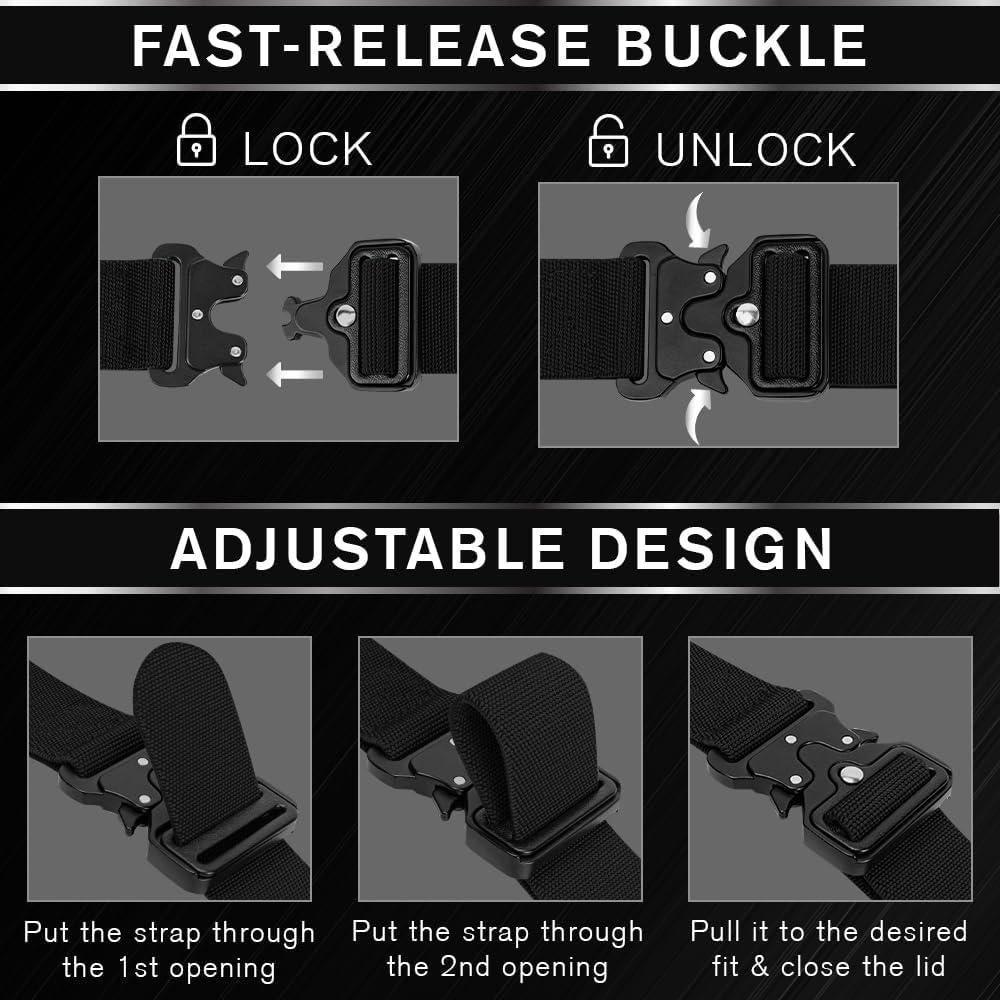 FAST-RELEASE BUCKLE

LOCK

UNLOCK

ADJUSTABLE DESIGN

Put the strap through the 1st opening

Put the strap through the 2nd opening

Pull it to the desired fit & close the lid