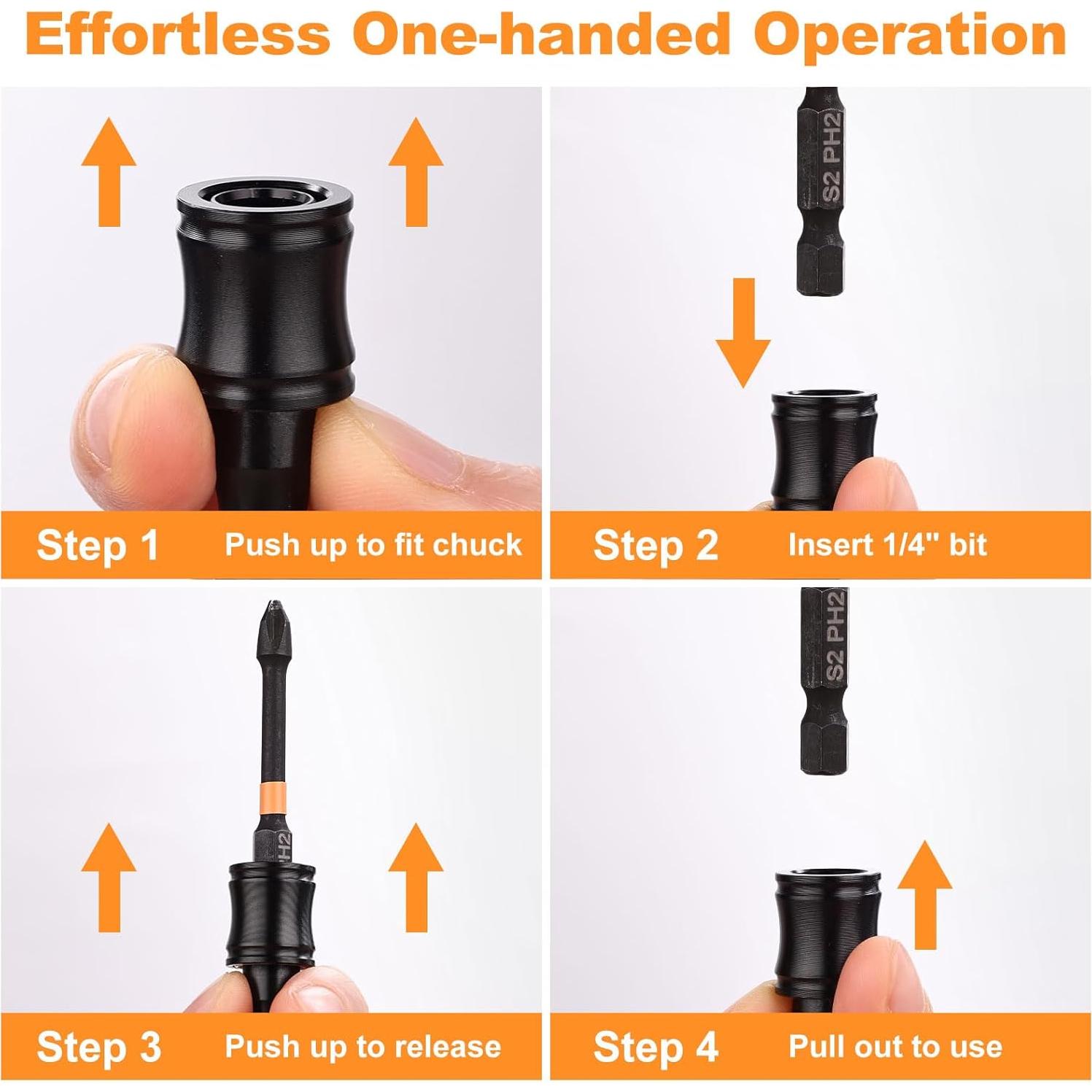 Effortless One-handed Operation

Step 1 Push up to fit chuck

S2 PH2

Step 2 Insert 1/4" bit

PH2

Step 3 Push up to release

S2 PH2

Step 4 Pull out to use