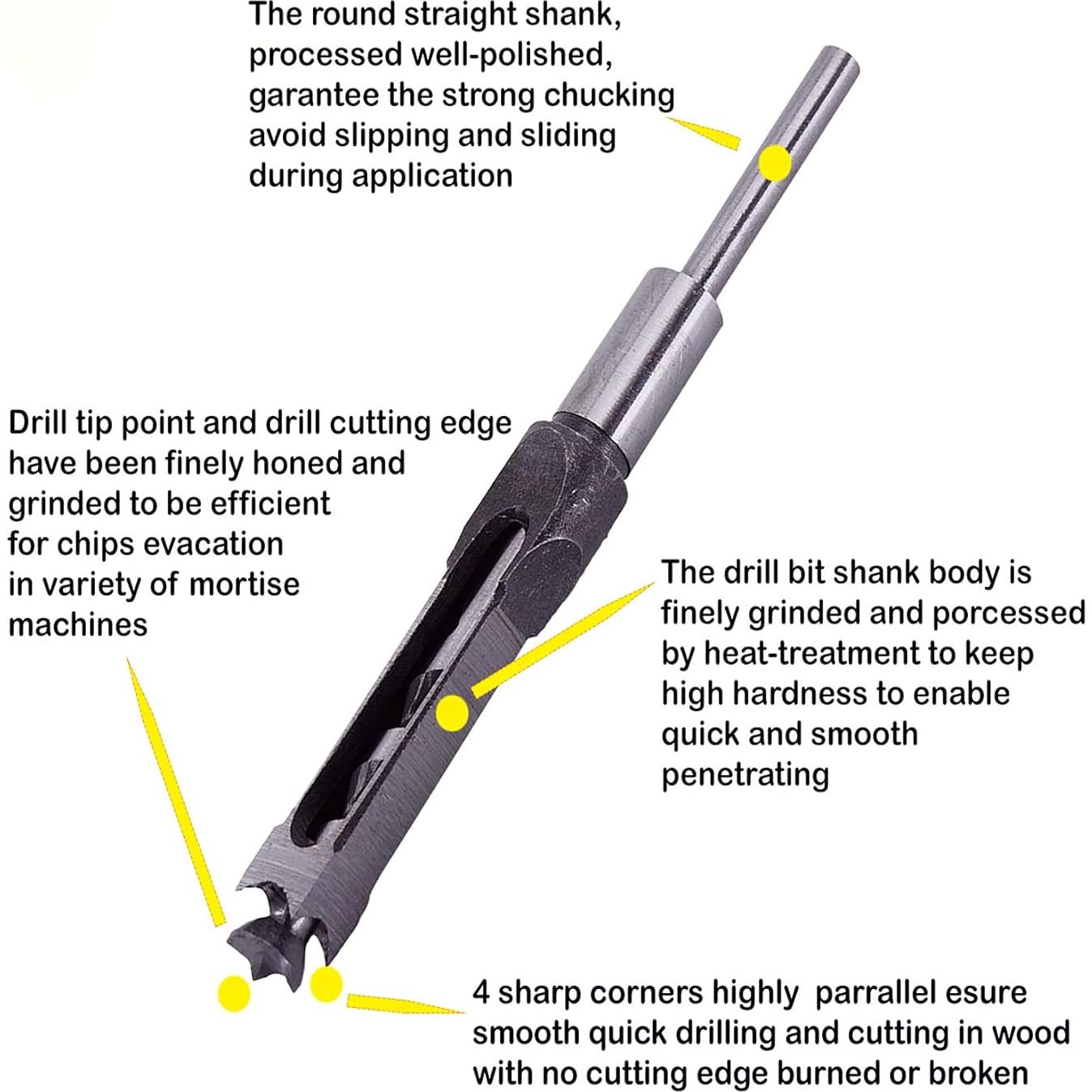 The round straight shank, processed well-polished, garantee the strong chucking avoid slipping and sliding during application

Drill tip point and drill cutting edge have been finely honed and grinded to be efficient for chips evacation in variety of mortise machines

The drill bit shank body is finely grinded and porcessed by heat-treatment to keep high hardness to enable quick and smooth penetrating

4 sharp corners highly parrallel esure smooth quick drilling and cutting in wood with no cutting edge burned or broken