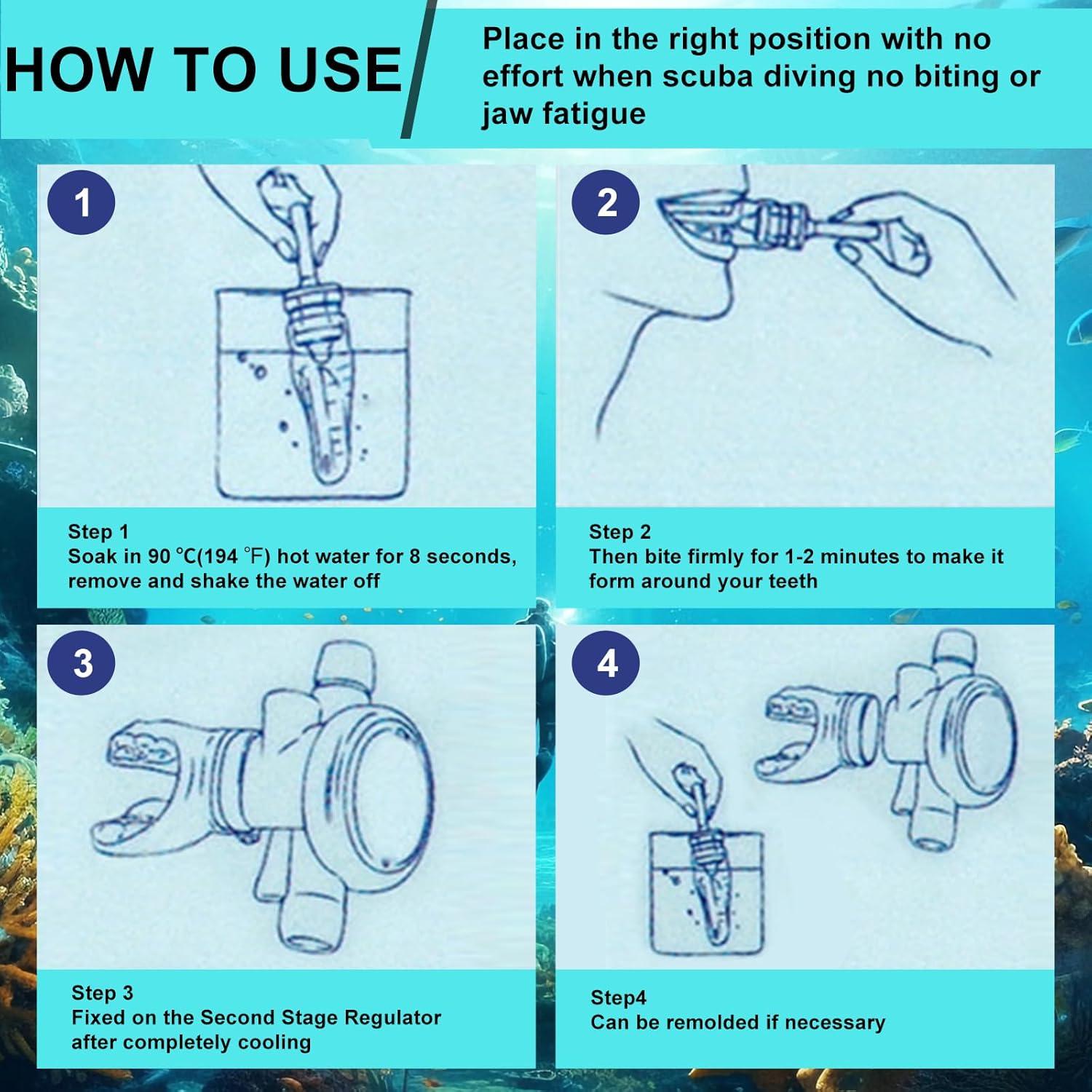 HOW TO USE

Place in the right position with no effort when scuba diving no biting or jaw fatigue

1

Step 1
Soak in 90 ℃(194 ℉) hot water for 8 seconds, remove and shake the water off

2

Step 2
Then bite firmly for 1-2 minutes to make it form around your teeth

3

Step 3
Fixed on the Second Stage Regulator after completely cooling

4

Step4
Can be remolded if necessary