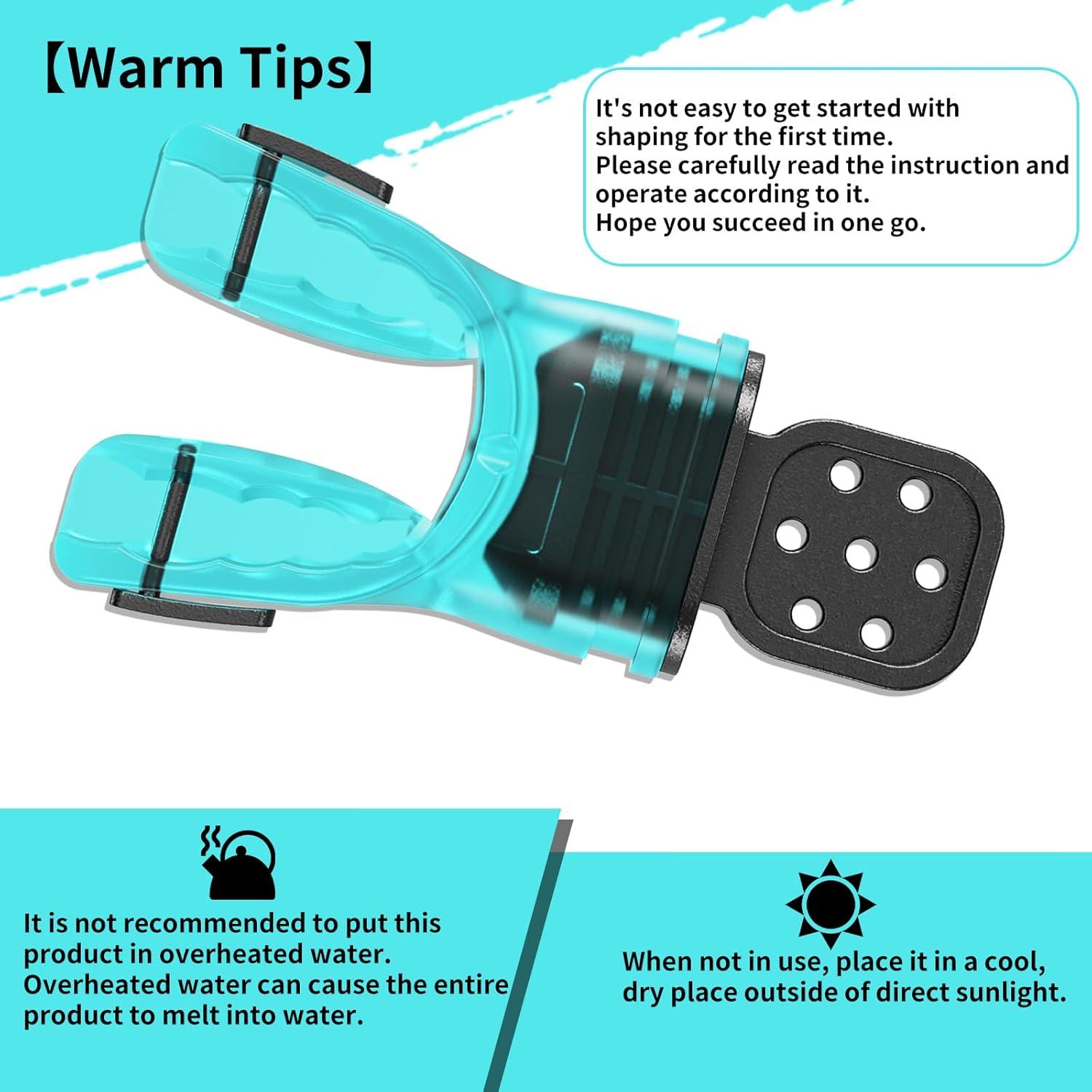 【Warm Tips】

It's not easy to get started with shaping for the first time.
Please carefully read the instruction and operate according to it.
Hope you succeed in one go.

It is not recommended to put this product in overheated water. Overheated water can cause the entire product to melt into water.

When not in use, place it in a cool, dry place outside of direct sunlight.