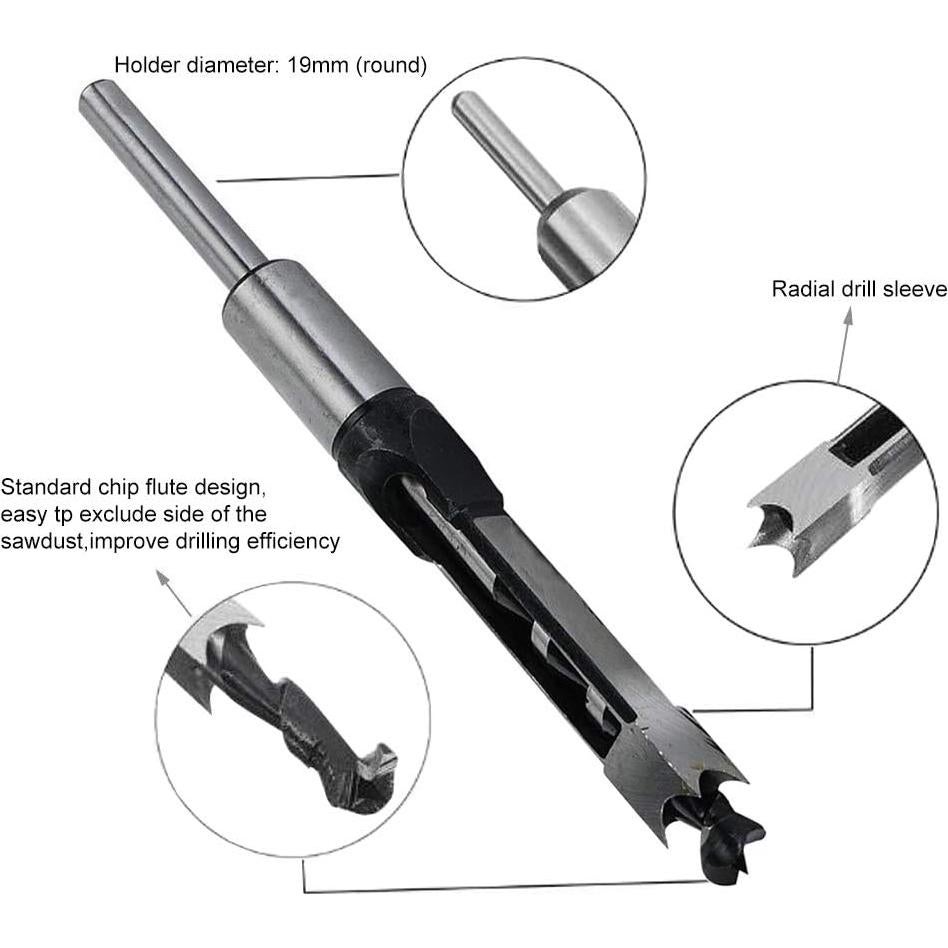 Holder diameter: 19mm (round)

Radial drill sleeve

Standard chip flute design, easy tp exclude side of the sawdust,improve drilling efficiency