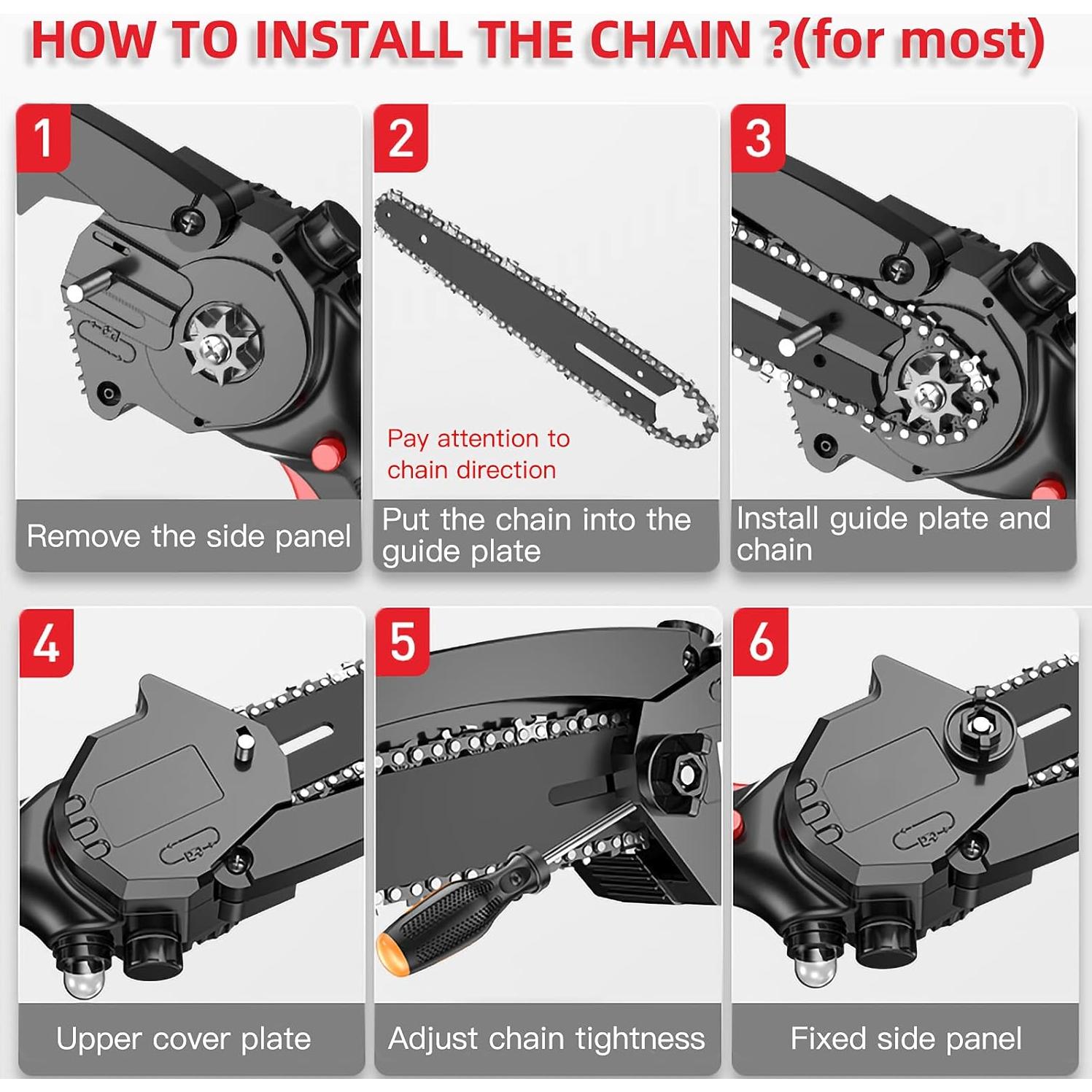 HOW TO INSTALL THE CHAIN ?(for most)

1

Remove the side panel

2

Pay attention to chain direction

Put the chain into the guide plate

3

Install guide plate and chain

4

Upper cover plate

5

Adjust chain tightness

6

Fixed side panel