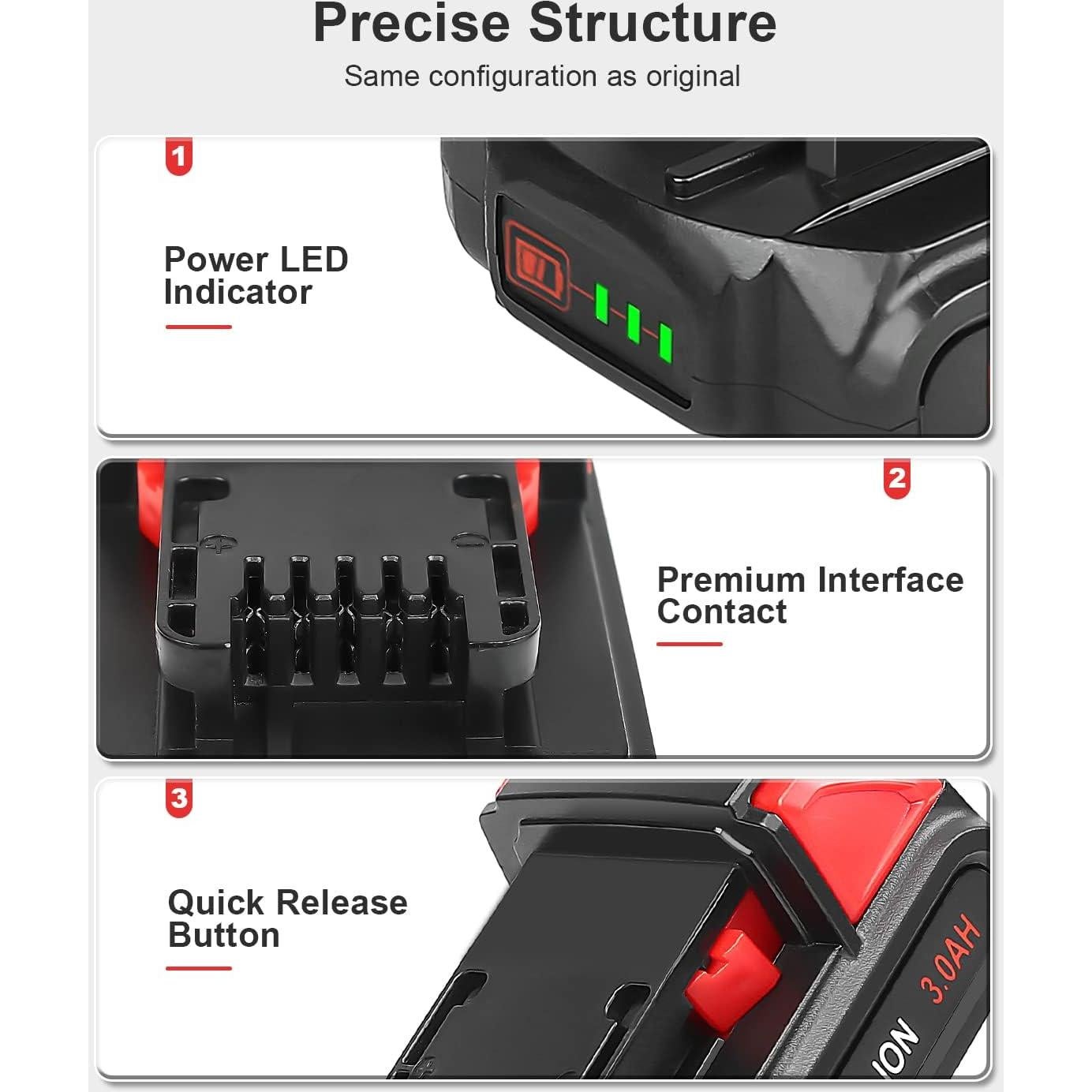 Precise Structure

Same configuration as original

1

Power LED Indicator

2

Premium Interface Contact

3

Quick Release Button

3.0AH

ION