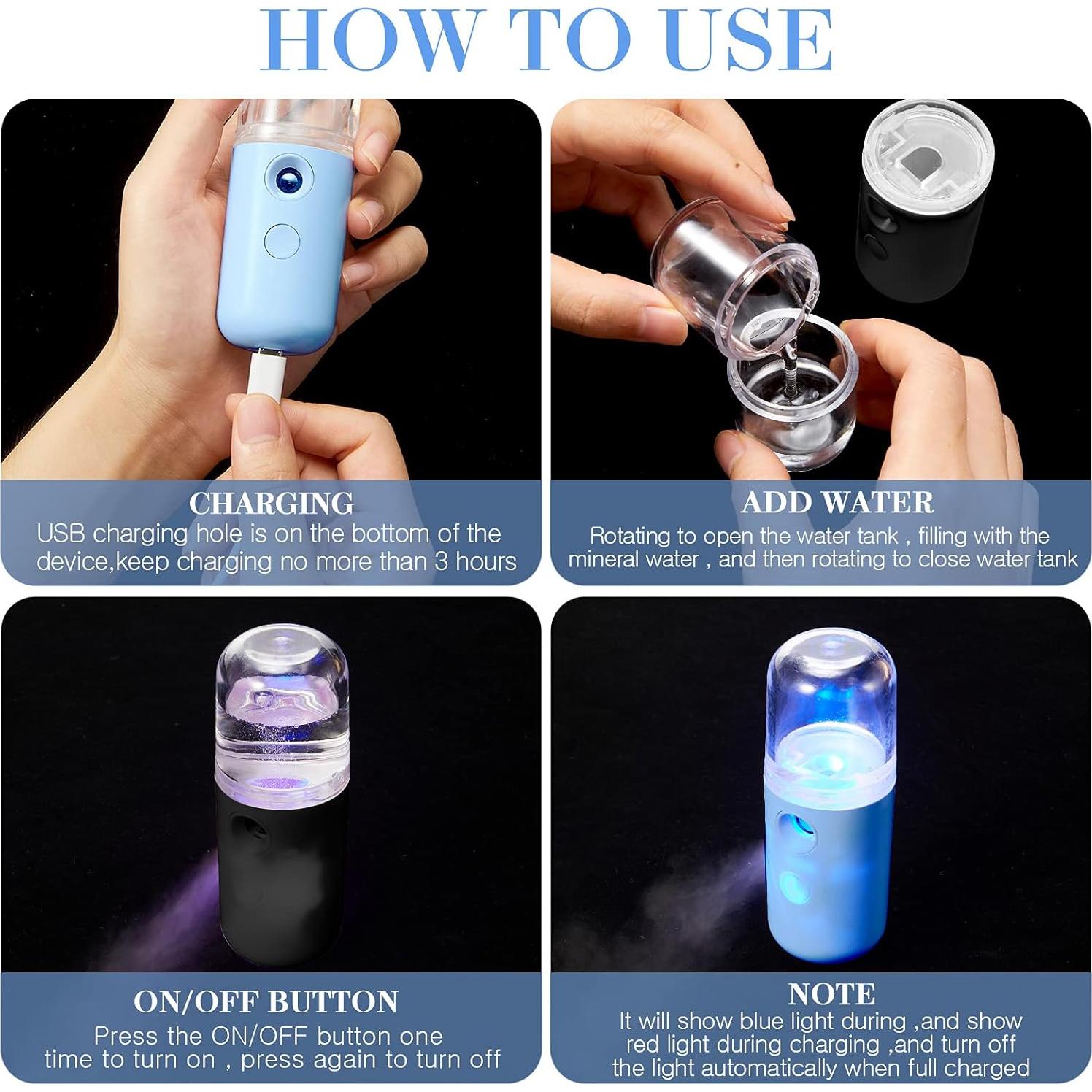 HOW TO USE

CHARGING
USB charging hole is on the bottom of the device,keep charging no more than 3 hours

ADD WATER
Rotating to open the water tank , filling with the mineral water , and then rotating to close water tank

ON/OFF BUTTON
Press the ON/OFF button one time to turn on , press again to turn off

NOTE
It will show blue light during ,and show red light during charging ,and turn off the light automatically when full charged