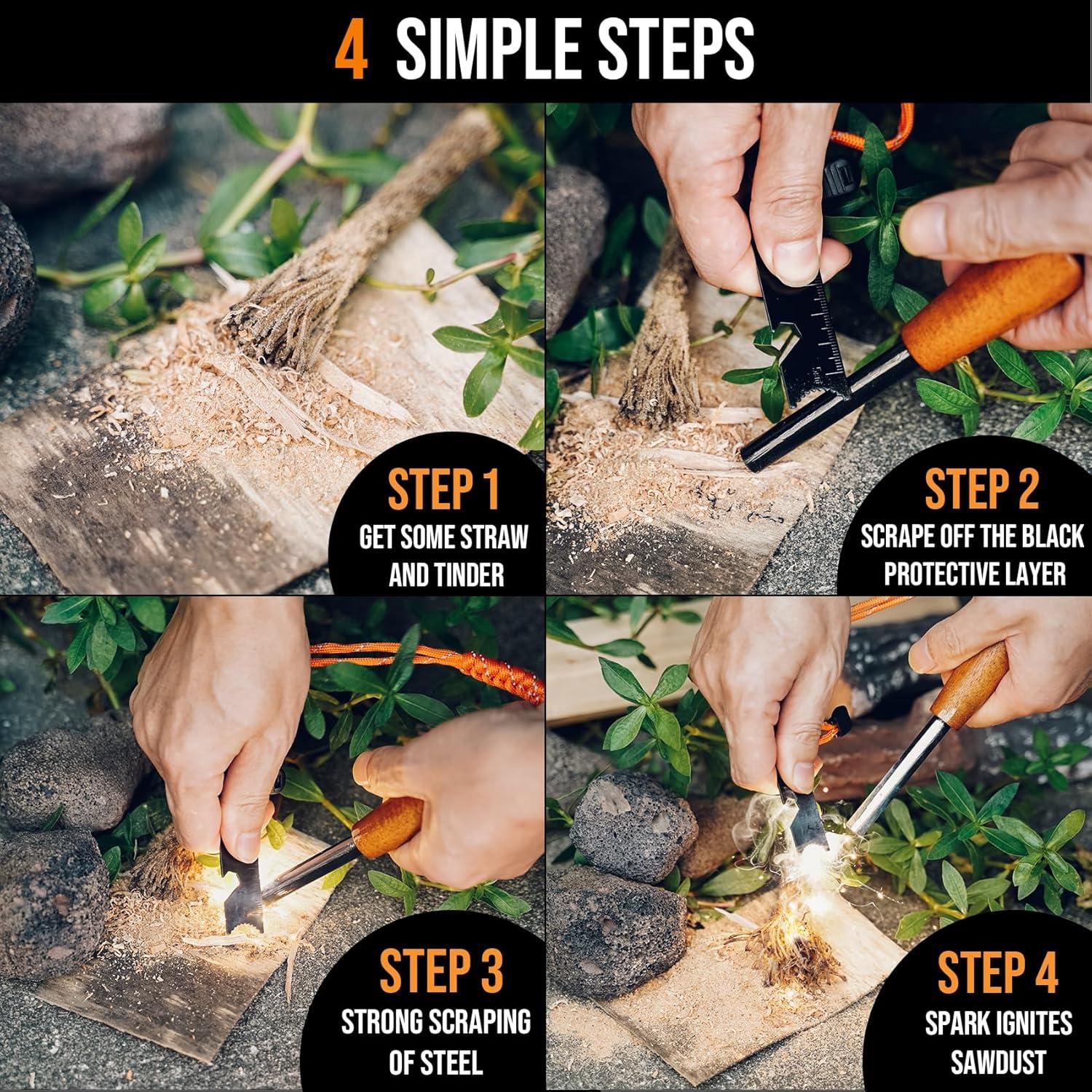 4 SIMPLE STEPS

STEP 1
GET SOME STRAW AND TINDER

STEP 2
SCRAPE OFF THE BLACK PROTECTIVE LAYER

STEP 3
STRONG SCRAPING OF STEEL

STEP 4
SPARK IGNITES SAWDUST