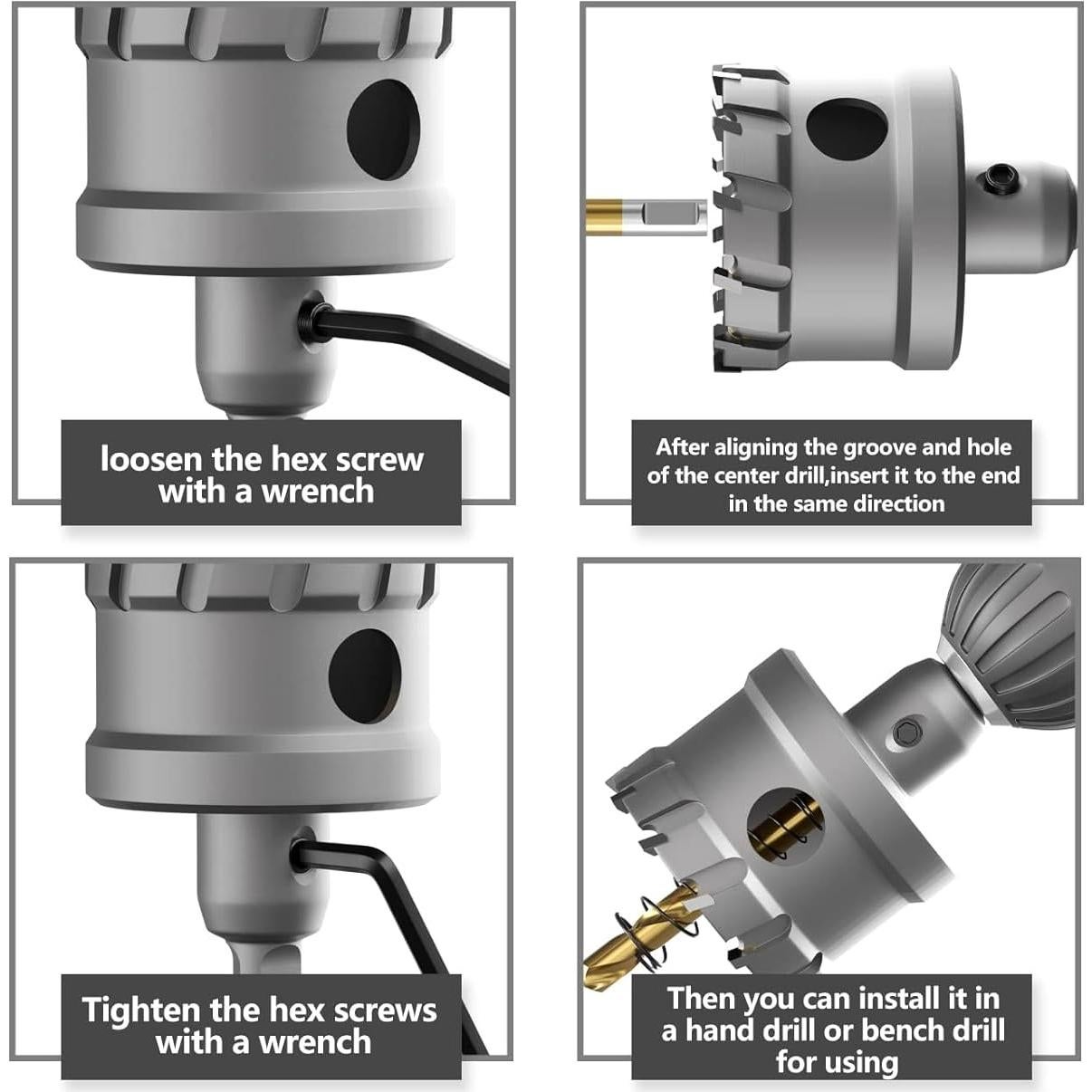 loosen the hex screw with a wrench

After aligning the groove and hole of the center drill,insert it to the end in the same direction

Tighten the hex screws with a wrench

Then you can install it in a hand drill or bench drill for using