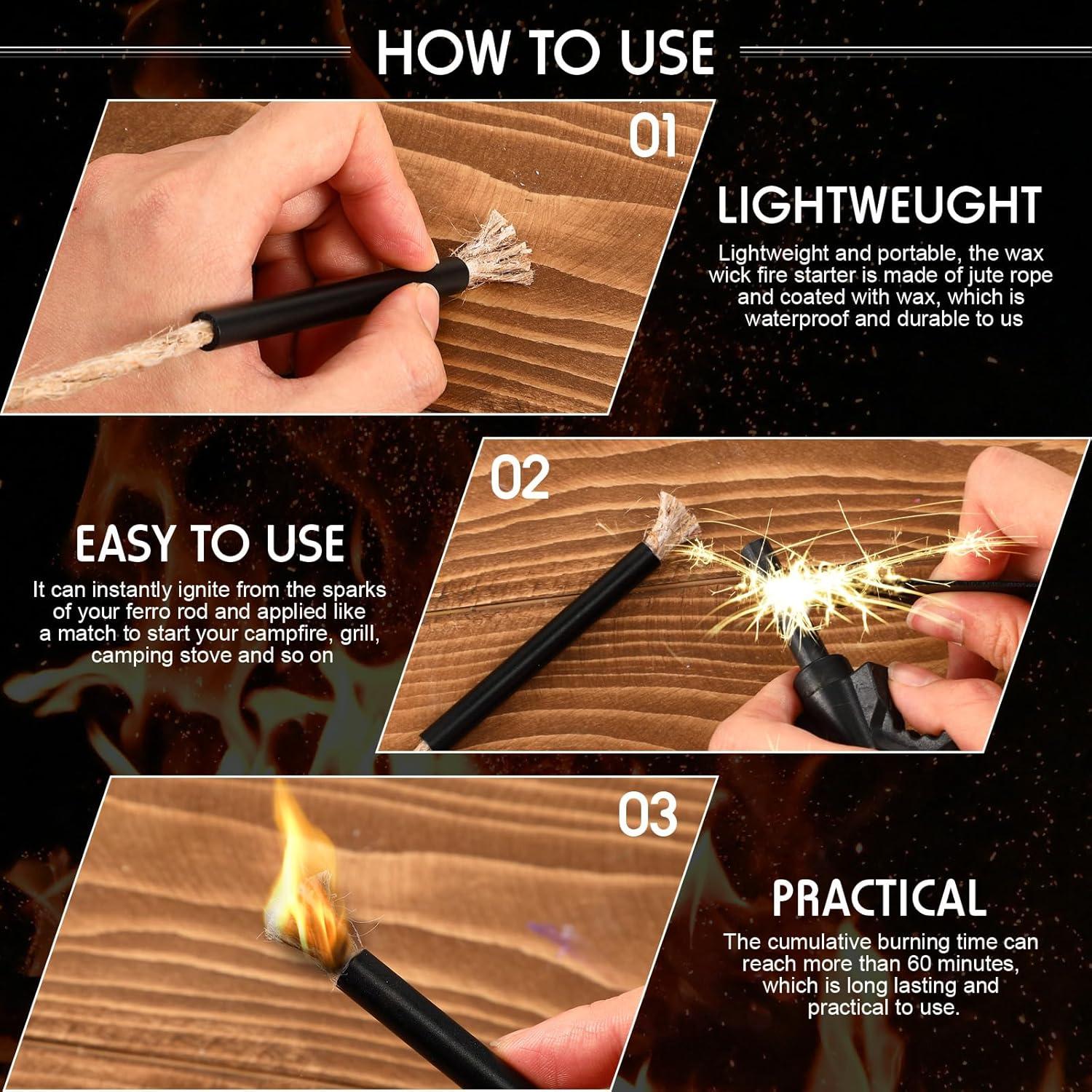 HOW TO USE

01

LIGHTWEUGHT

Lightweight and portable, the wax wick fire starter is made of jute rope and coated with wax, which is waterproof and durable to us

02

EASY TO USE

It can instantly ignite from the sparks of your ferro rod and applied like a match to start your campfire, grill, camping stove and so on

03

PRACTICAL

The cumulative burning time can reach more than 60 minutes, which is long lasting and practical to use.