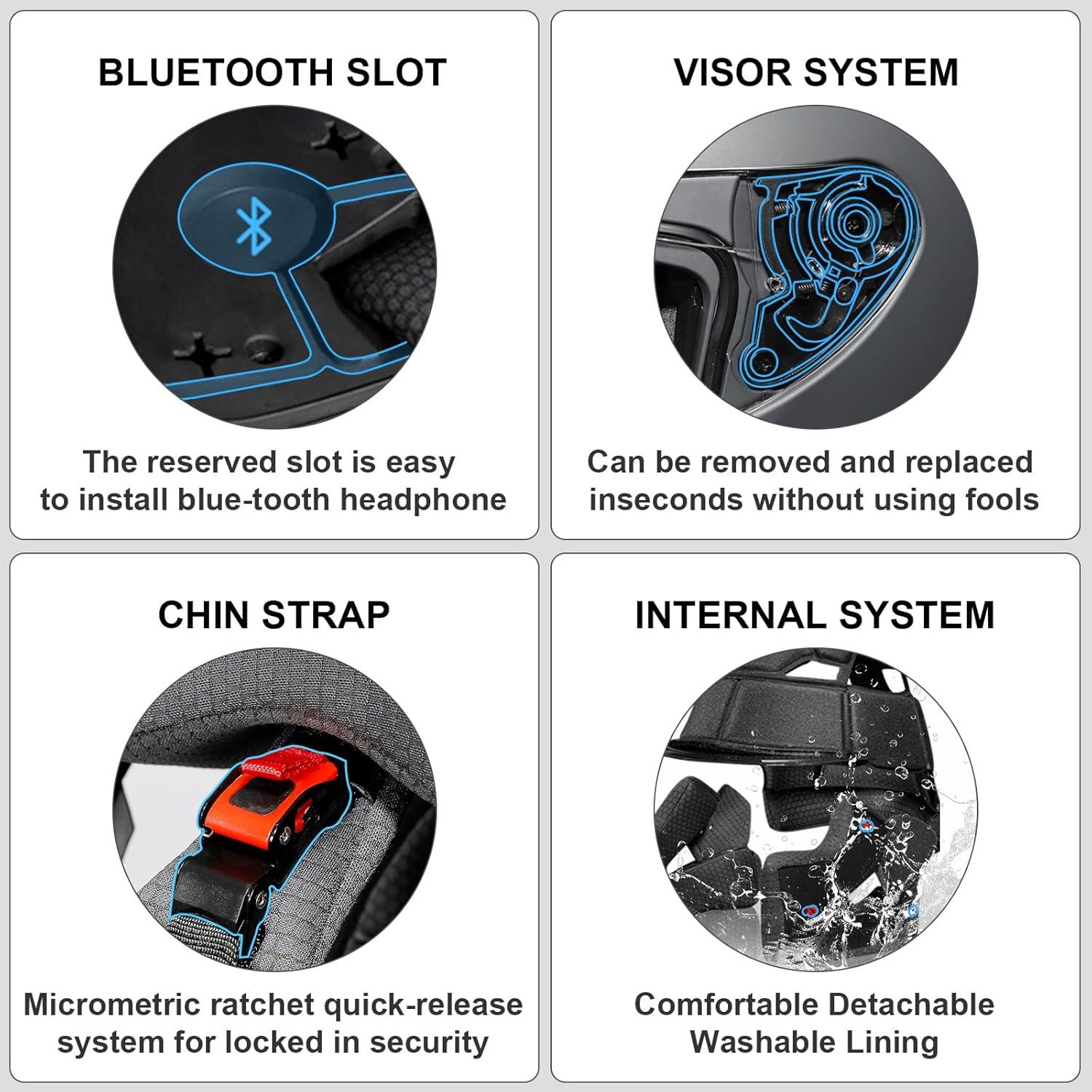 BLUETOOTH SLOT

The reserved slot is easy to install blue-tooth headphone

VISOR SYSTEM

Can be removed and replaced inseconds without using fools

CHIN STRAP

Micrometric ratchet quick-release system for locked in security

INTERNAL SYSTEM

Comfortable Detachable Washable Lining