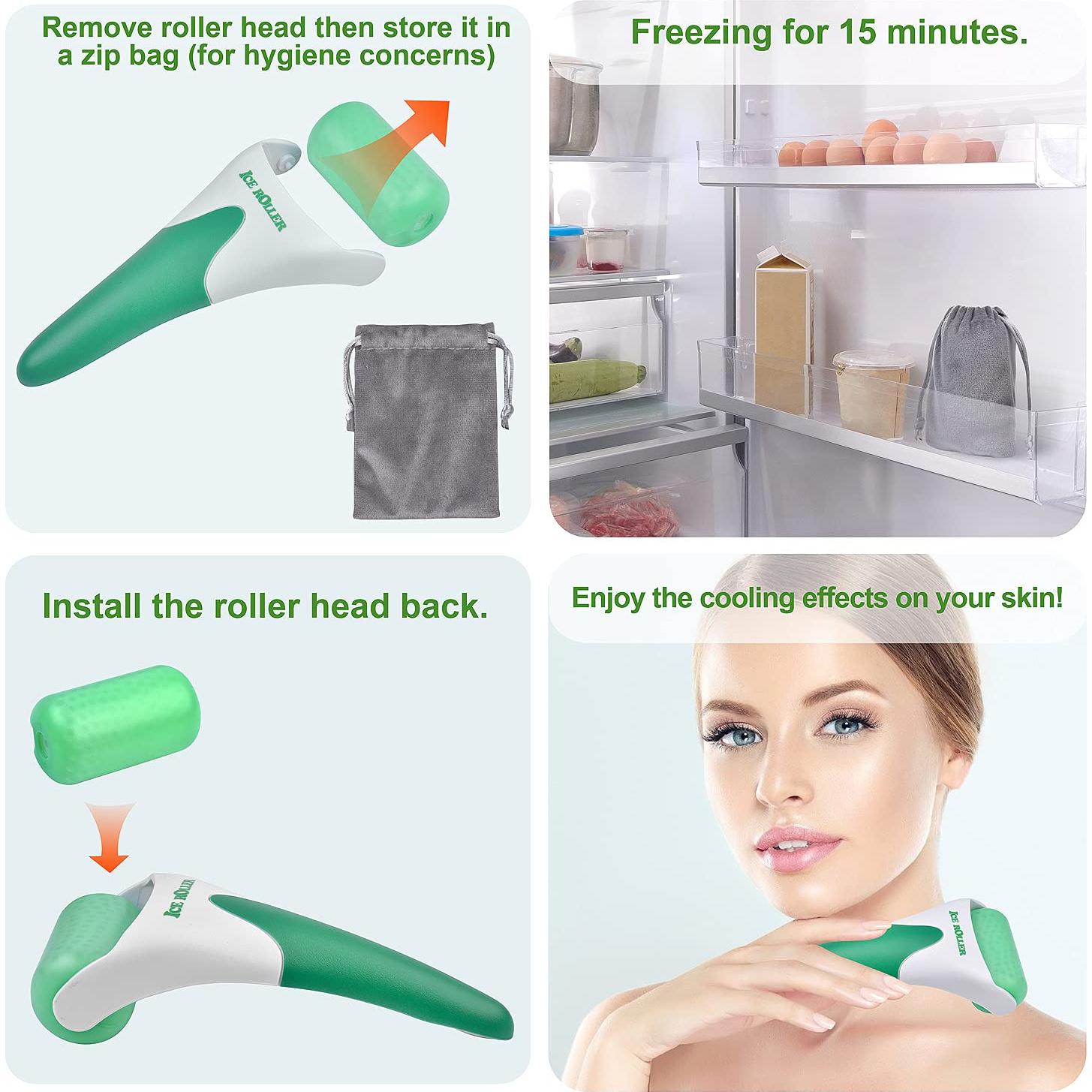 Remove roller head then store it in a zip bag (for hygiene concerns)

ICE ROLLER

Freezing for 15 minutes.

Install the roller head back.

ICE ROLLER

Enjoy the cooling effects on your skin!

ICE ROLLER