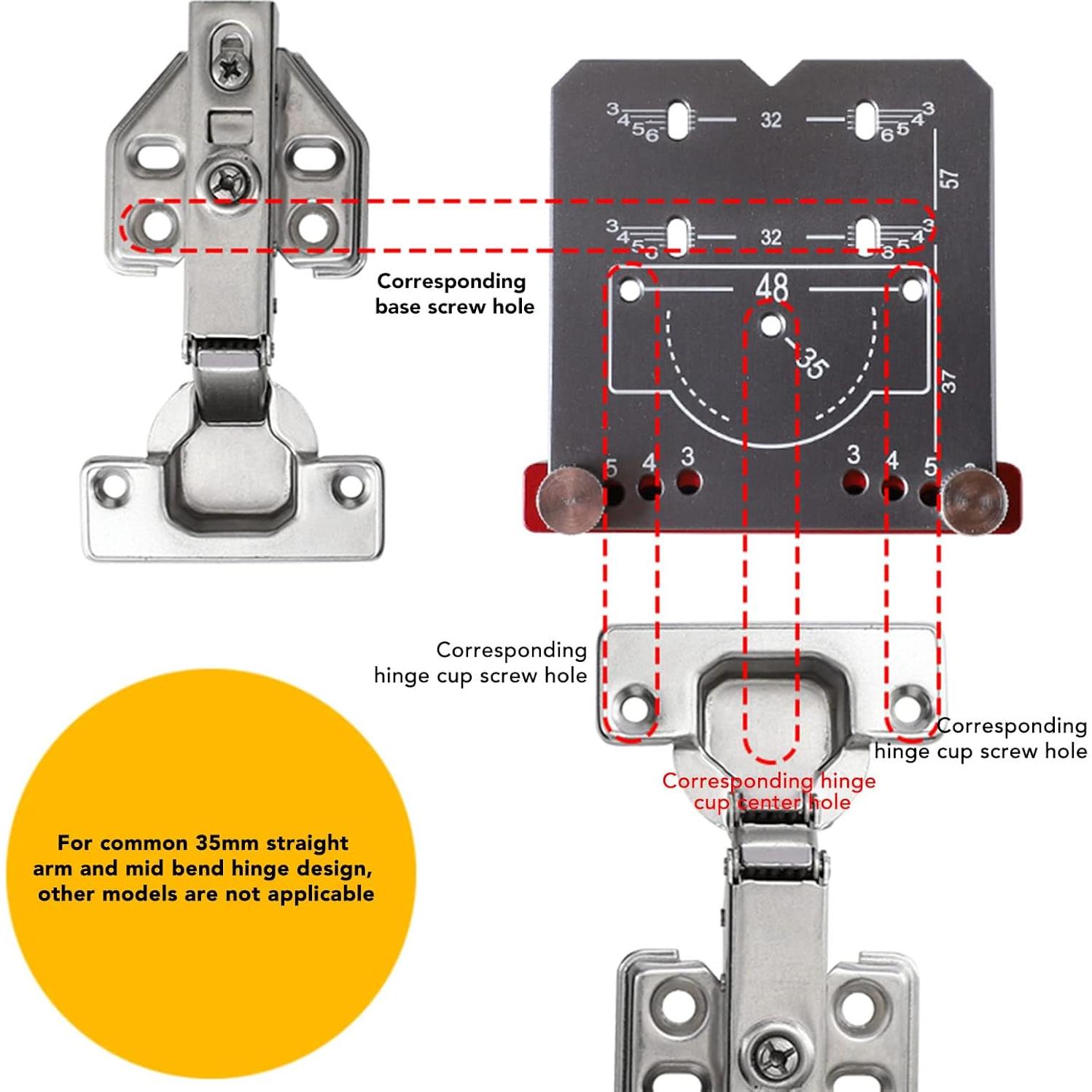 3 4 5 6
32
6 5 4 3
57
3 4 5 6
32
6 5 4 3
Corresponding base screw hole
48
35
37
5 4 3
3 4 5
Corresponding hinge cup screw hole
Corresponding hinge cup screw hole
Corresponding hinge cup center hole
For common 35mm straight arm and mid bend hinge design, other models are not applicable