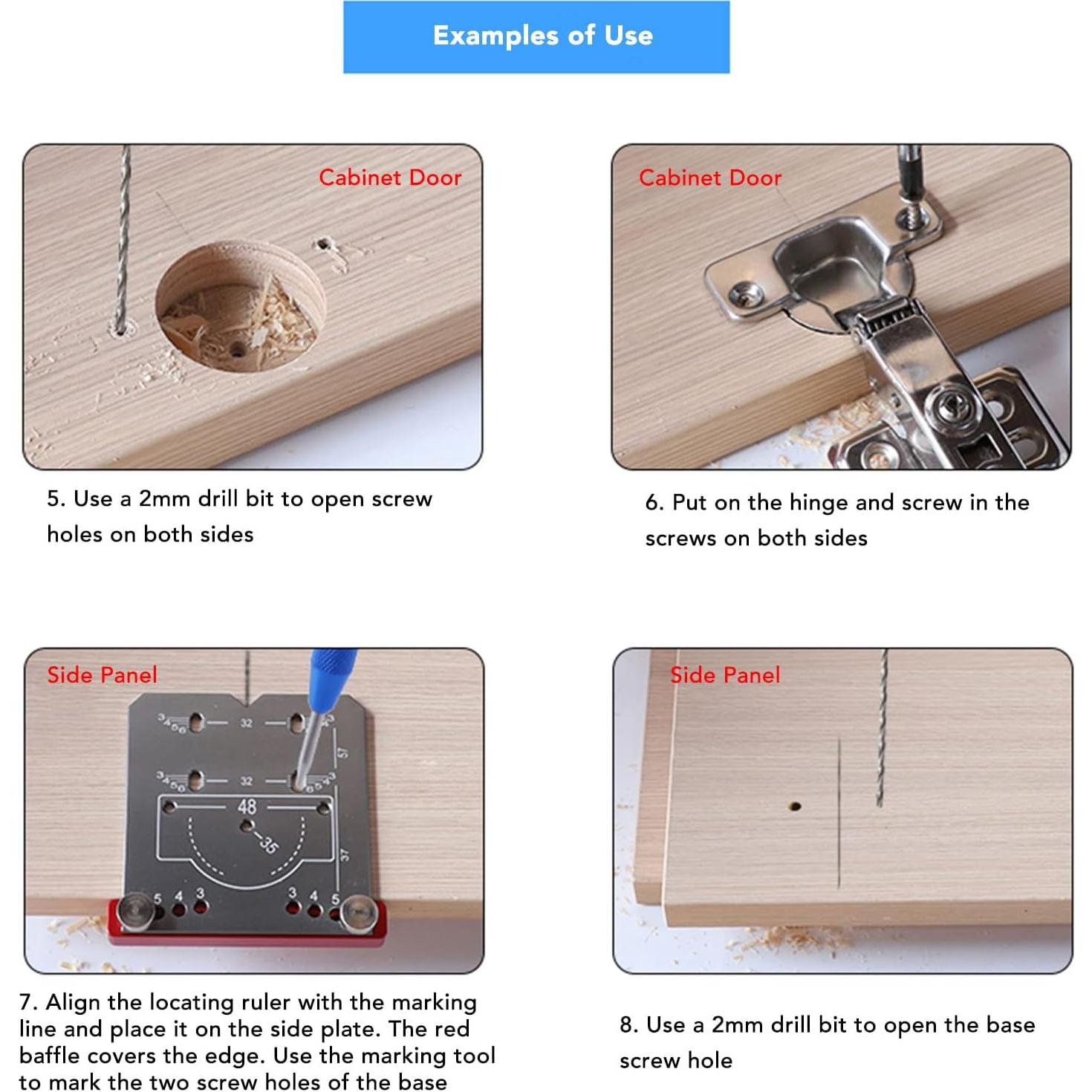 Examples of Use

Cabinet Door

5. Use a 2mm drill bit to open screw holes on both sides

Cabinet Door

6. Put on the hinge and screw in the screws on both sides

Side Panel

3456 32 3456 57 3456 32 3456 48 35 37 5 4 3 3 4 5

7. Align the locating ruler with the marking line and place it on the side plate. The red baffle covers the edge. Use the marking tool to mark the two screw holes of the base

Side Panel

8. Use a 2mm drill bit to open the base screw hole